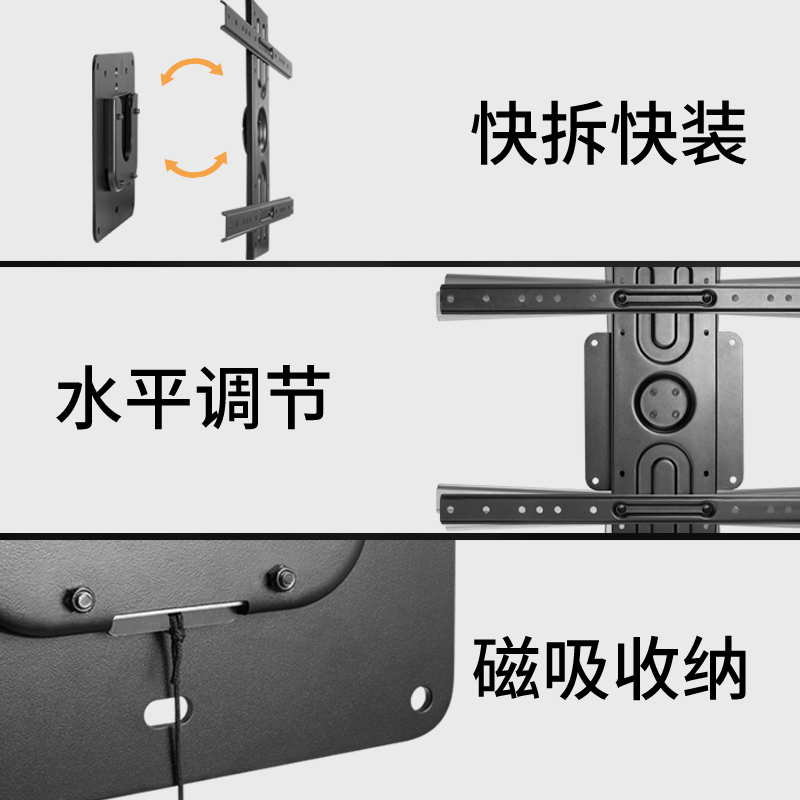 快拆快装

水平调节

磁吸收纳