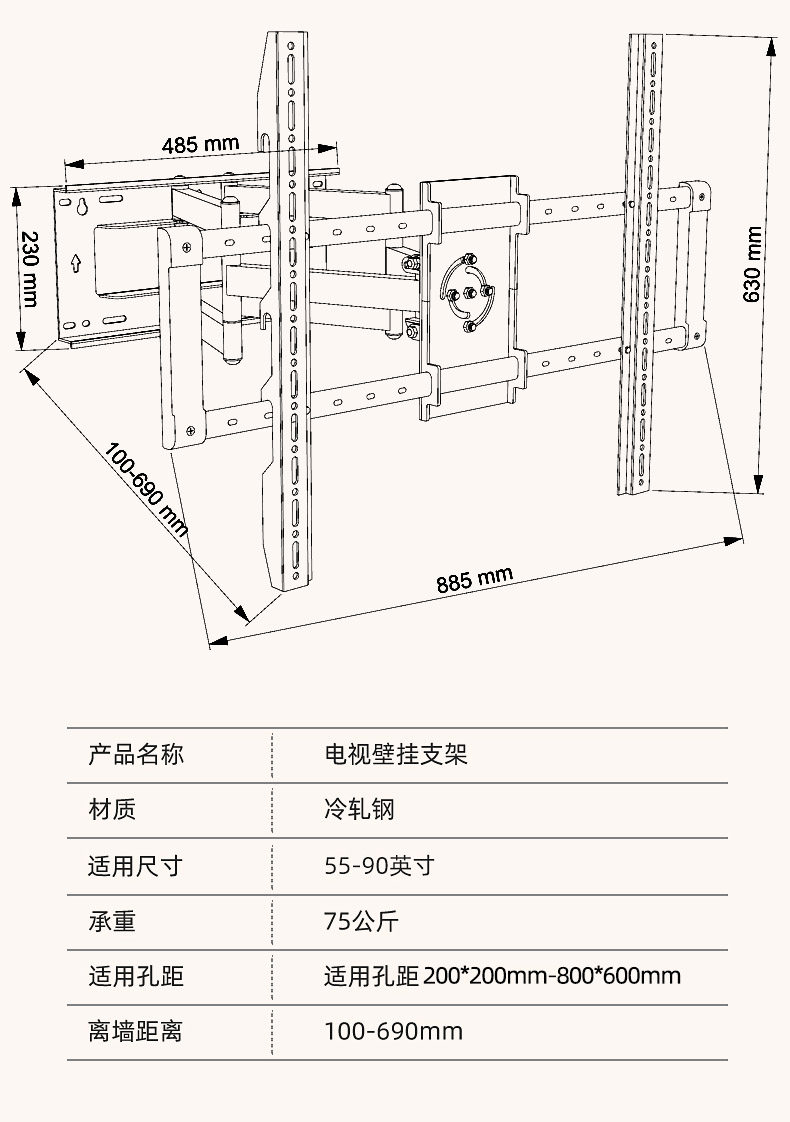 485 mm

230 mm

630 mm

100-690 mm

885 mm

| 产品名称 | 电视壁挂支架 |
|---|---|
| 材质 | 冷轧钢 |
| 适用尺寸 | 55-90英寸 |
| 承重 | 75公斤 |
| 适用孔距 | 适用孔距 200*200mm-800*600mm |
| 离墙距离 | 100-690mm |