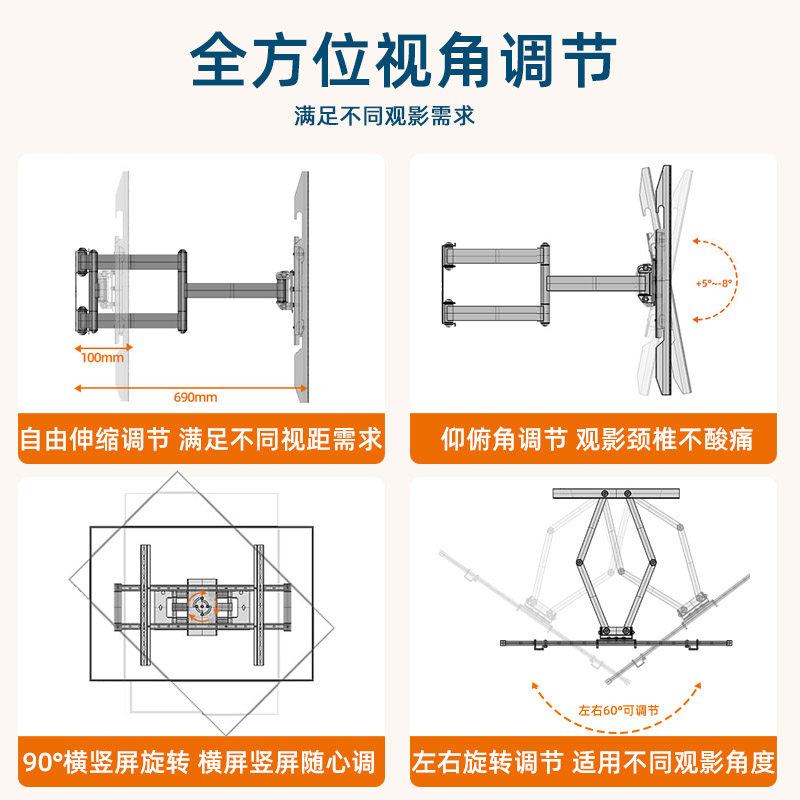 全方位视角调节

满足不同观影需求

100mm

690mm

自由伸缩调节 满足不同视距需求

+5°~-8°

仰俯角调节 观影颈椎不酸痛

90°横竖屏旋转 横屏竖屏随心调

左右60°可调节

左右旋转调节 适用不同观影角度