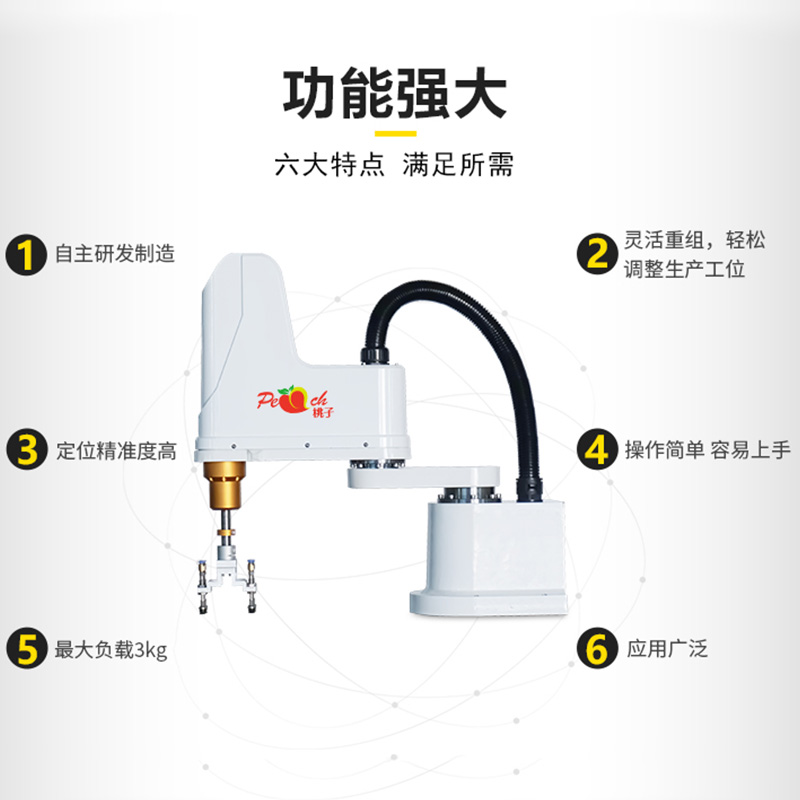 功能强大

六大特点 满足所需

1 自主研发制造

2 灵活重组，轻松调整生产工位

Peach 桃子

3 定位精准度高

4 操作简单 容易上手

5 最大负载3kg

6 应用广泛