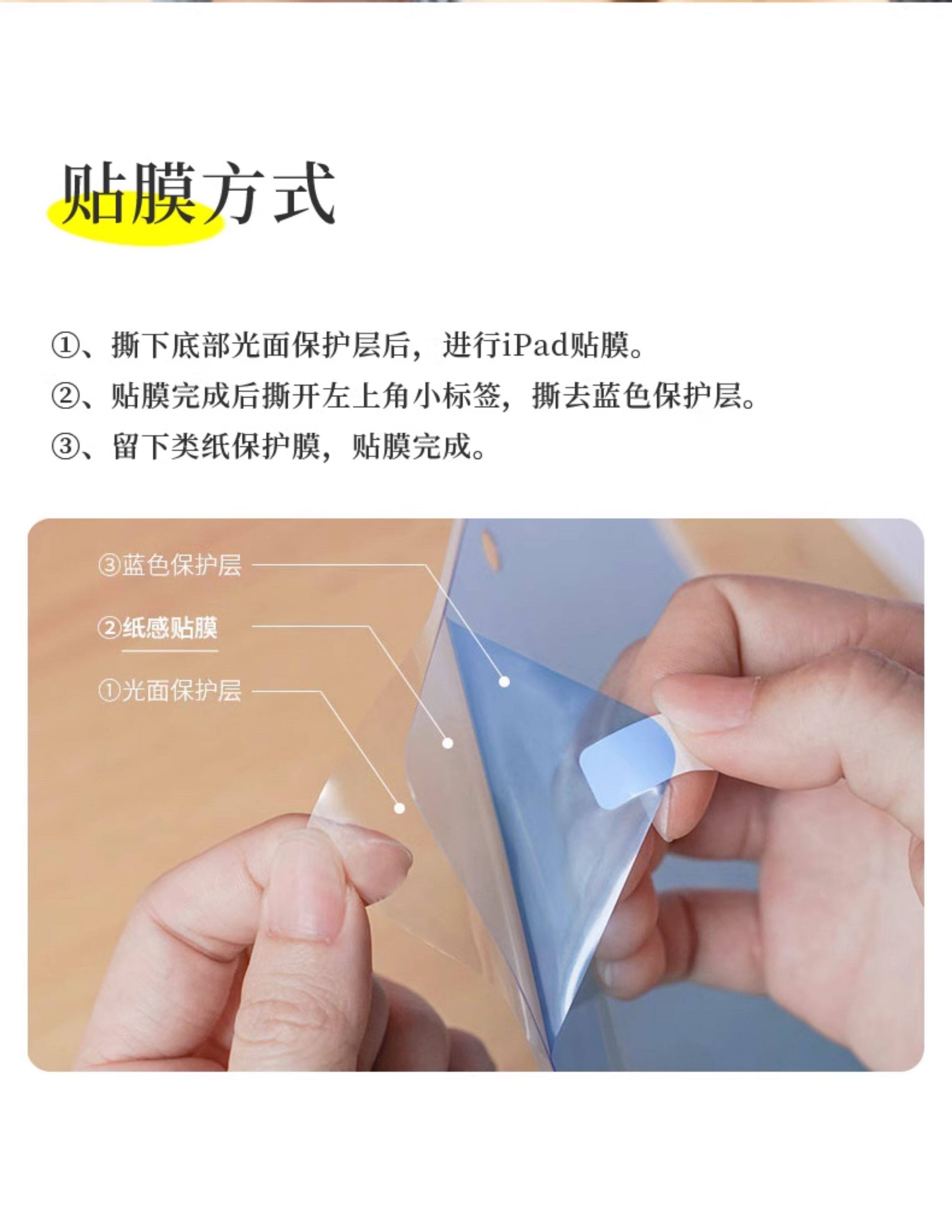 贴膜方式

①、撕下底部光面保护层后，进行iPad贴膜。
②、贴膜完成后撕开左上角小标签，撕去蓝色保护层。
③、留下类纸保护膜，贴膜完成。

③蓝色保护层
②纸感贴膜
①光面保护层