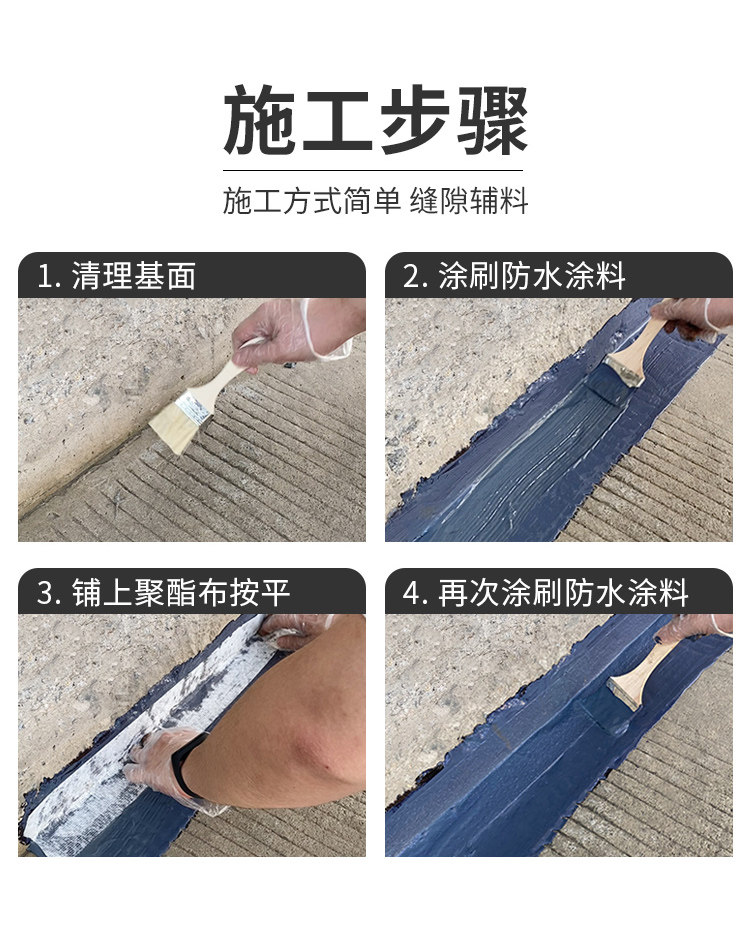 施工步骤

施工方式简单 缝隙辅料

1. 清理基面

2. 涂刷防水涂料

3. 铺上聚酯布按平

4. 再次涂刷防水涂料