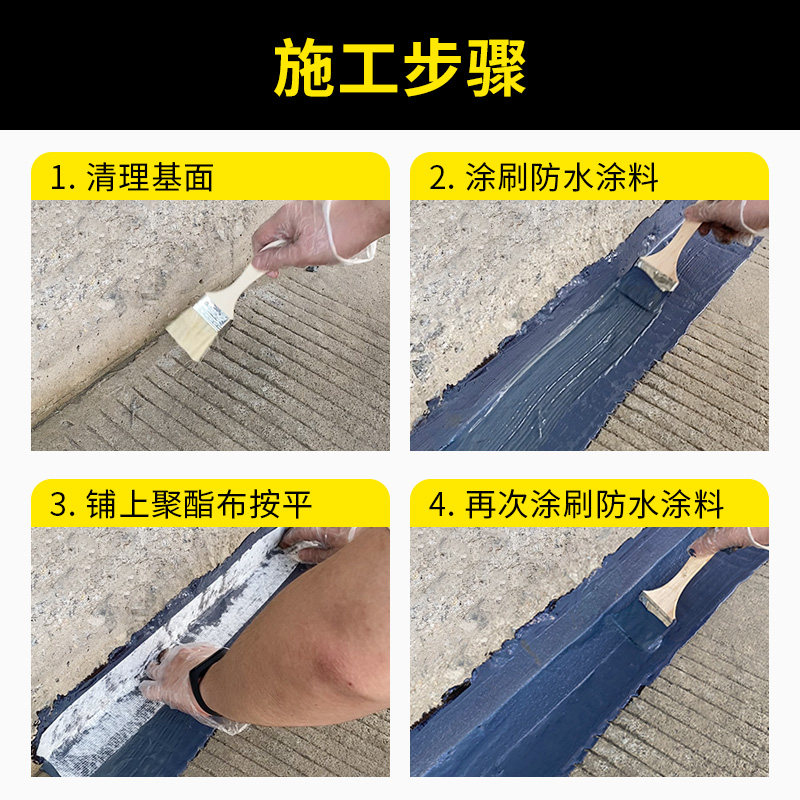 施工步骤

1. 清理基面

2. 涂刷防水涂料

3. 铺上聚酯布按平

4. 再次涂刷防水涂料