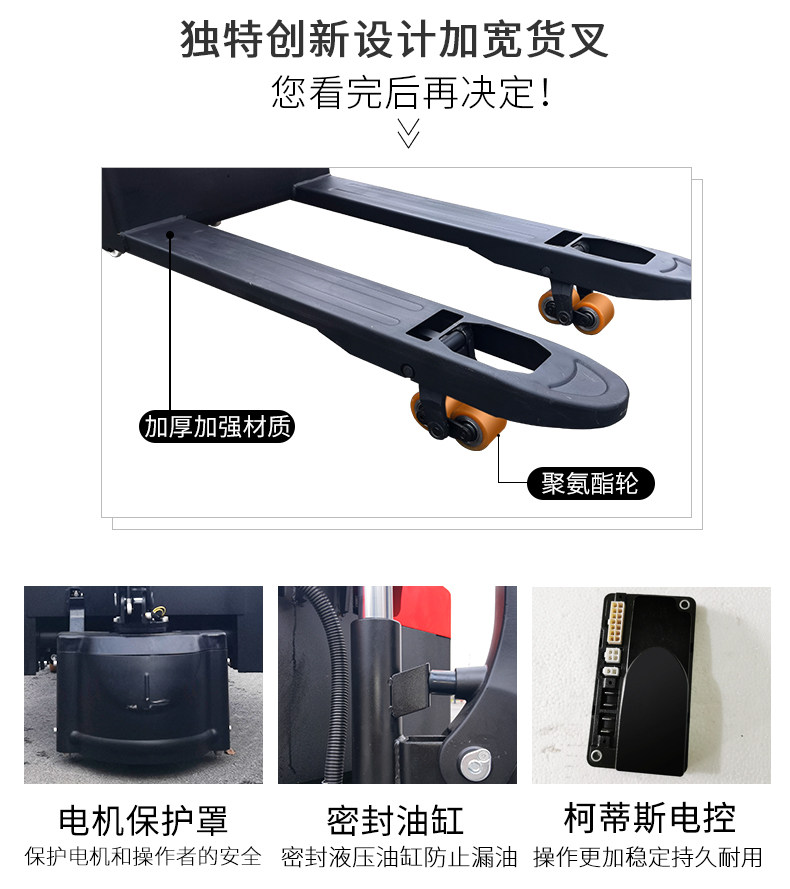 独特创新设计加宽货叉

您看完后再决定!

加厚加强材质

聚氨酯轮

电机保护罩

保护电机和操作者的安全

密封油缸

密封液压油缸防止漏油

柯蒂斯电控

操作更加稳定持久耐用