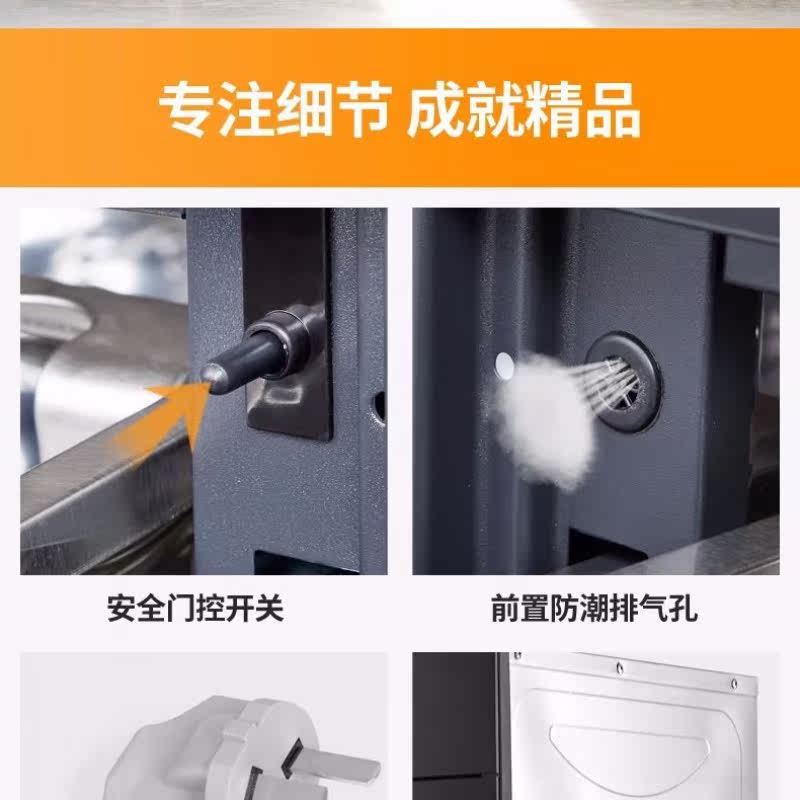 专注细节 成就精品

安全门控开关

前置防潮排气孔