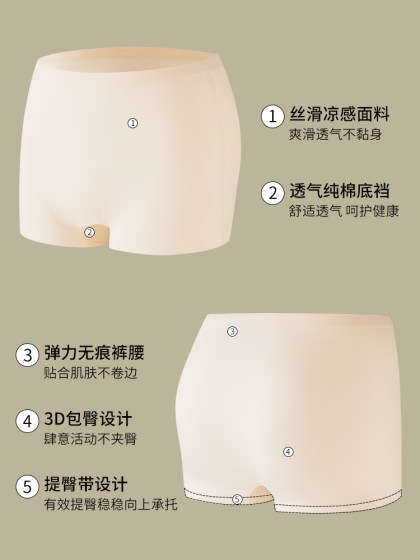 ①

②

1 丝滑凉感面料
爽滑透气不黏身

2 透气纯棉底裆
舒适透气 呵护健康

③

④

⑤

3 弹力无痕裤腰
贴合肌肤不卷边

4 3D包臀设计
肆意活动不夹臀

5 提臀带设计
有效提臀稳稳向上承托