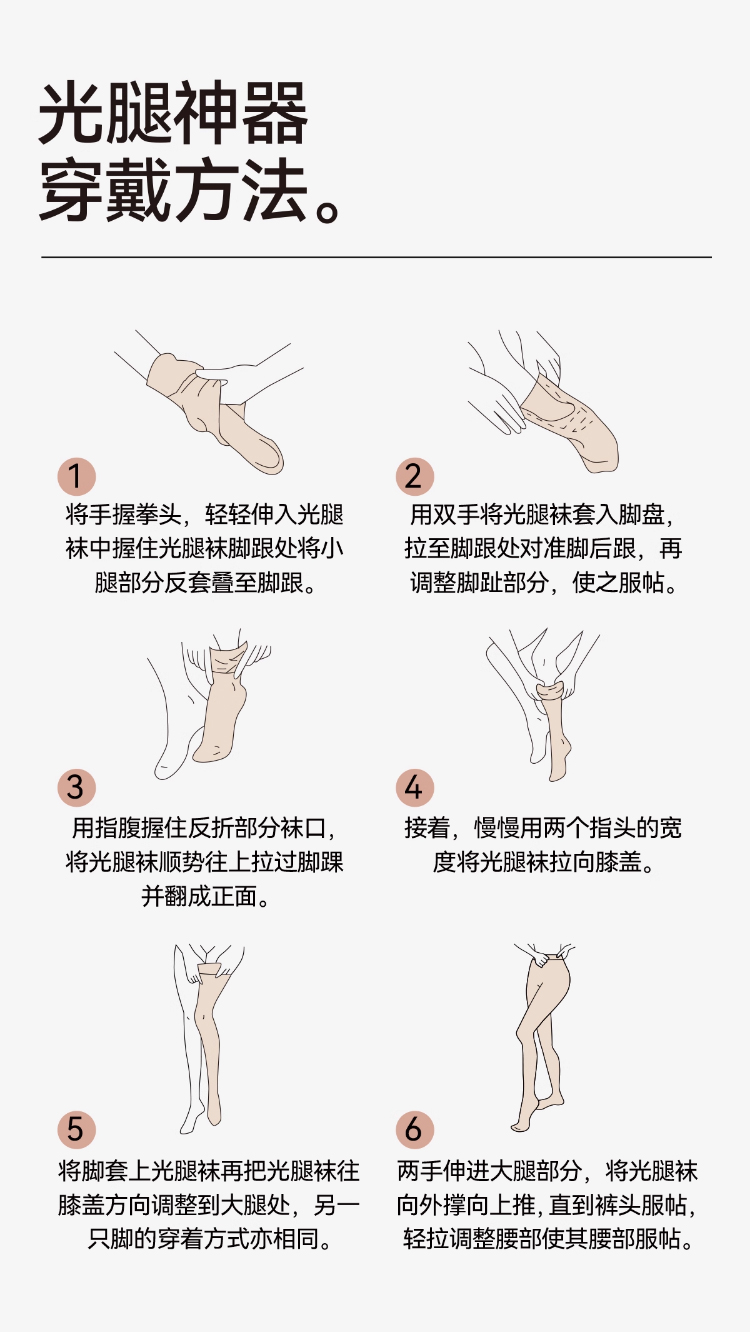 光腿神器
穿戴方法。

1
将手握拳头，轻轻伸入光腿袜中握住光腿袜脚跟处将小腿部分反套叠至脚跟。

2
用双手将光腿袜套入脚盘，拉至脚跟处对准脚后跟，再调整脚趾部分，使之服帖。

3
用指腹握住反折部分袜口，将光腿袜顺势往上拉过脚踝并翻成正面。

4
接着，慢慢用两个指头的宽度将光腿袜拉向膝盖。

5
将脚套上光腿袜再把光腿袜往膝盖方向调整到大腿处，另一只脚的穿着方式亦相同。

6
两手伸进大腿部分，将光腿袜向外撑向上推，直到裤头服帖，轻拉调整腰部使其腰部服帖。