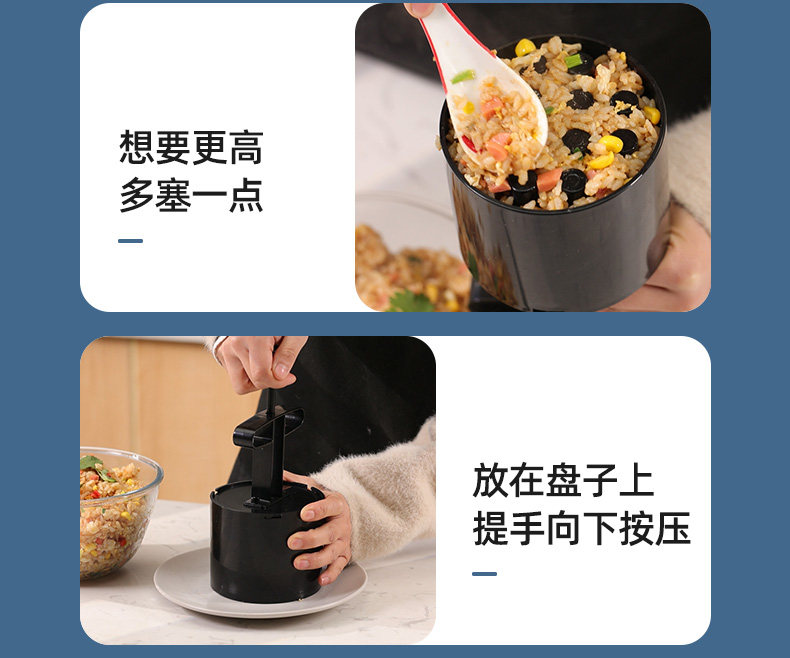 想要更高
多塞一点

放在盘子上
提手向下按压