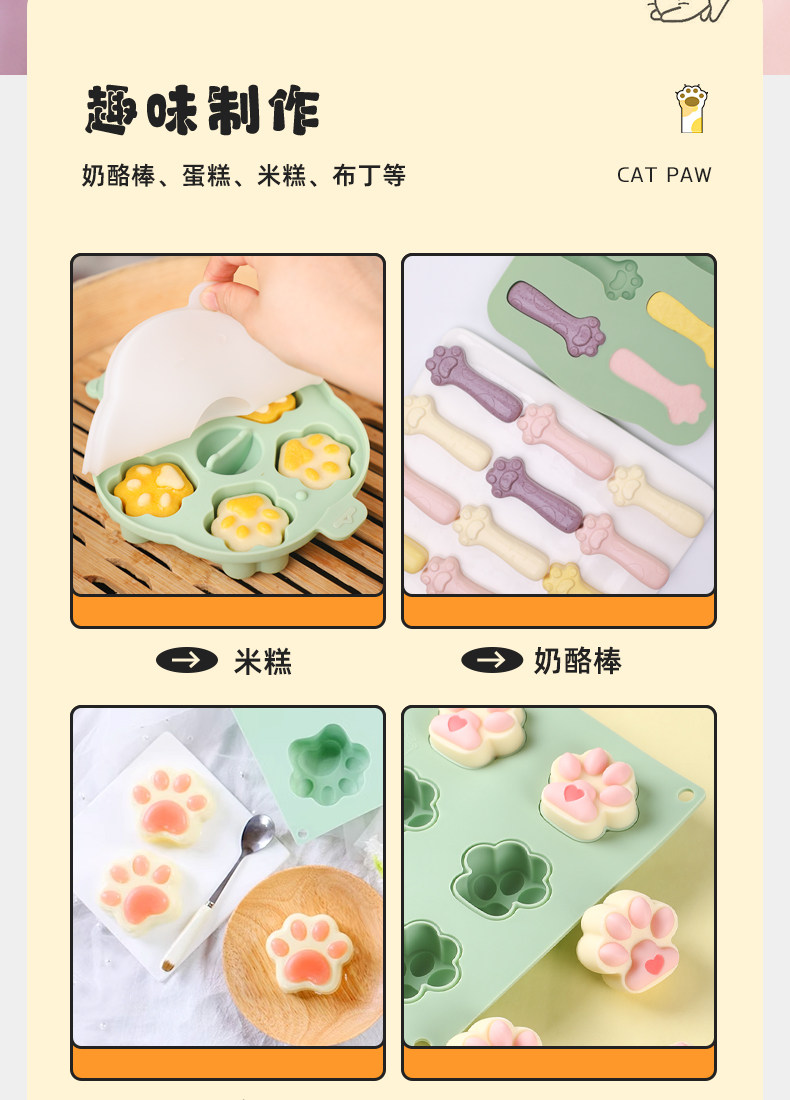 趣味制作

奶酪棒、蛋糕、米糕、布丁等

CAT PAW

米糕

奶酪棒