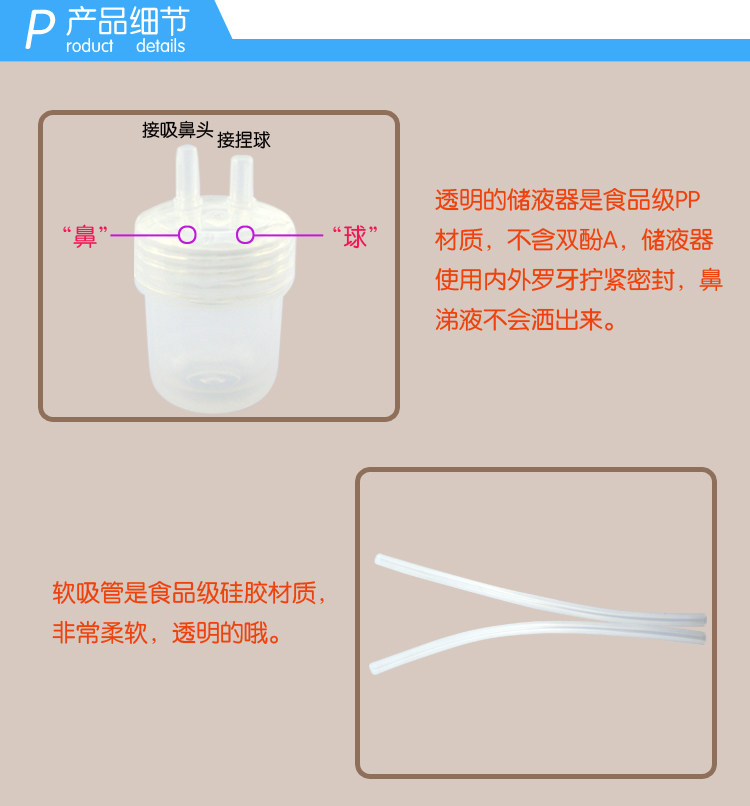 P 产品细节
roduct details

接吸鼻头 接捏球

“鼻”

“球”

透明的储液器是食品级PP材质，不含双酚A，储液器使用内外罗牙拧紧密封，鼻涕液不会洒出来。

软吸管是食品级硅胶材质，非常柔软，透明的哦。