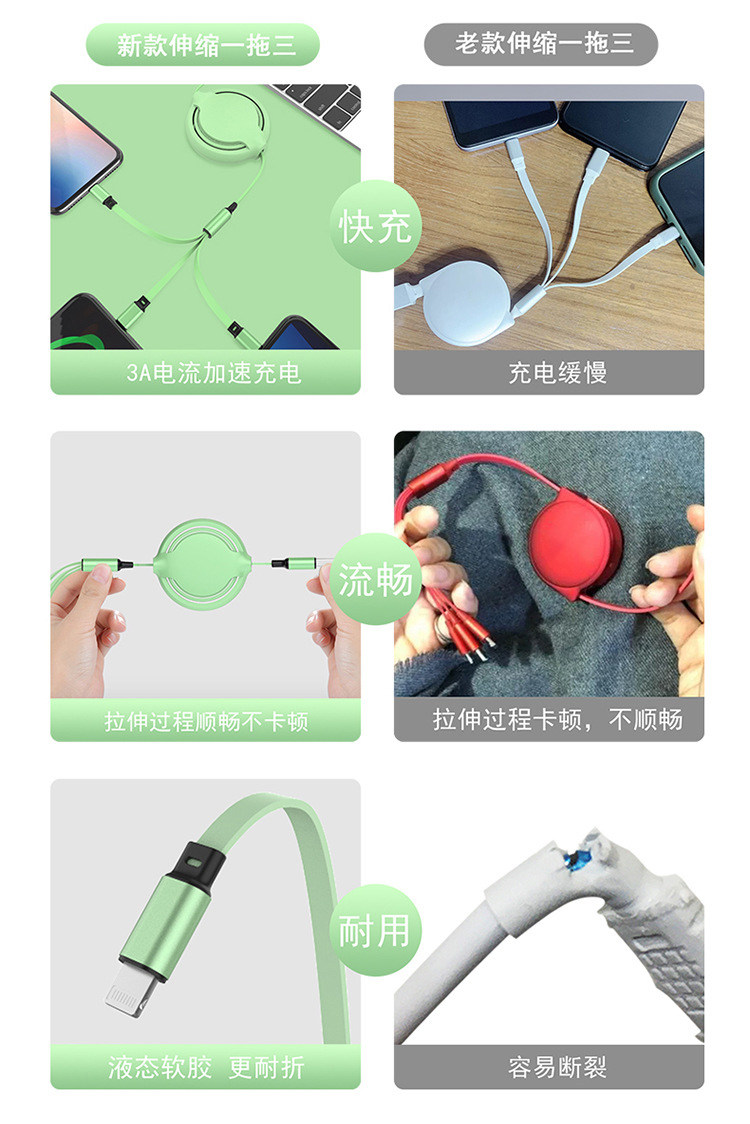 新款伸缩一拖三

老款伸缩一拖三

快充

3A电流加速充电

充电缓慢

流畅

拉伸过程顺畅不卡顿

拉伸过程卡顿，不顺畅

耐用

液态软胶 更耐折

容易断裂