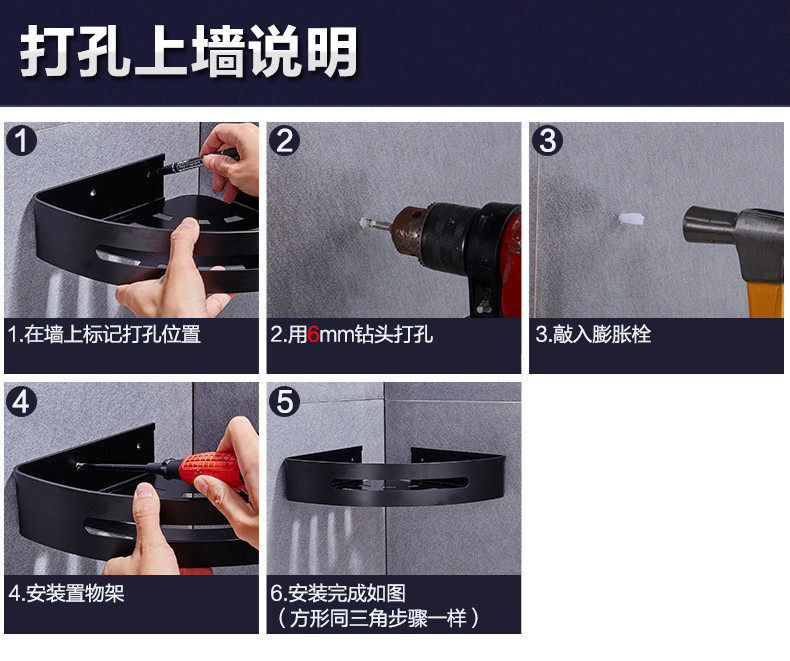 打孔上墙说明

1

1.在墙上标记打孔位置

2

2.用6mm钻头打孔

3

3.敲入膨胀栓

4

4.安装置物架

5

6.安装完成如图
（方形同三角步骤一样）