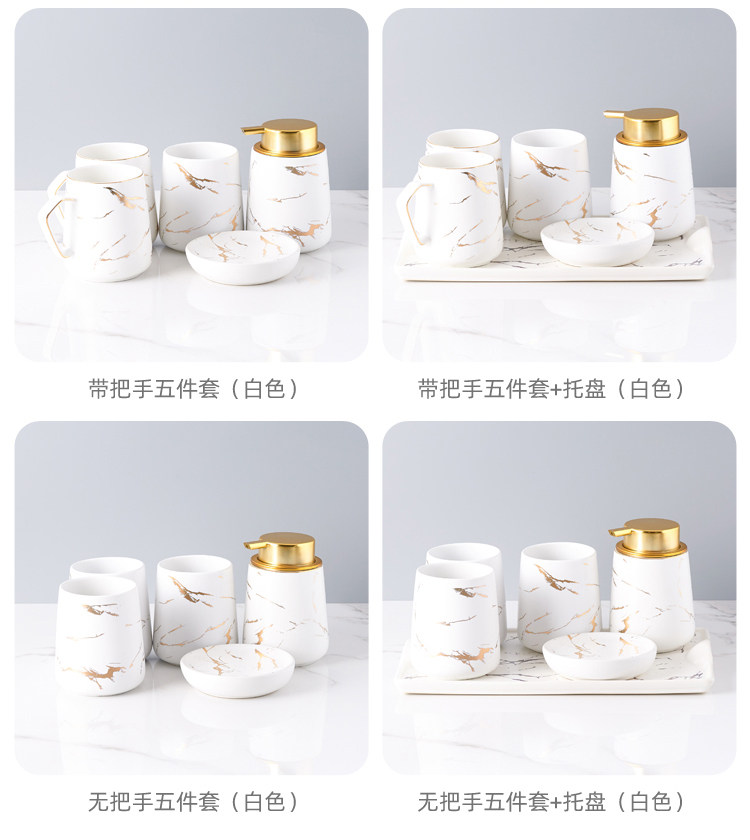 带把手五件套（白色）

带把手五件套+托盘（白色）

无把手五件套（白色）

无把手五件套+托盘（白色）