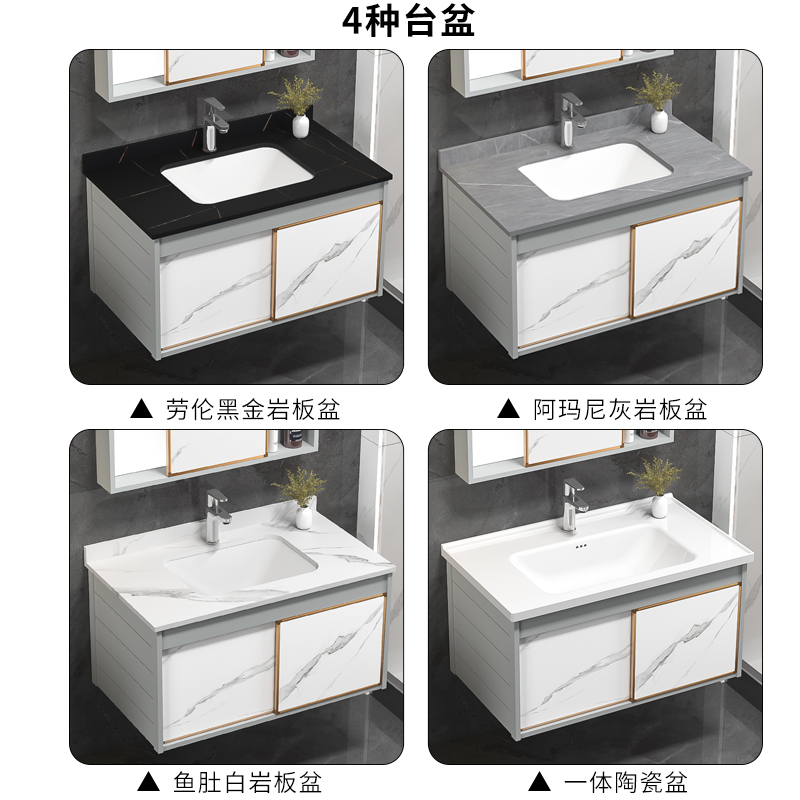 4种台盆

▲ 劳伦黑金岩板盆

▲ 阿玛尼灰岩板盆

▲ 鱼肚白岩板盆

▲ 一体陶瓷盆