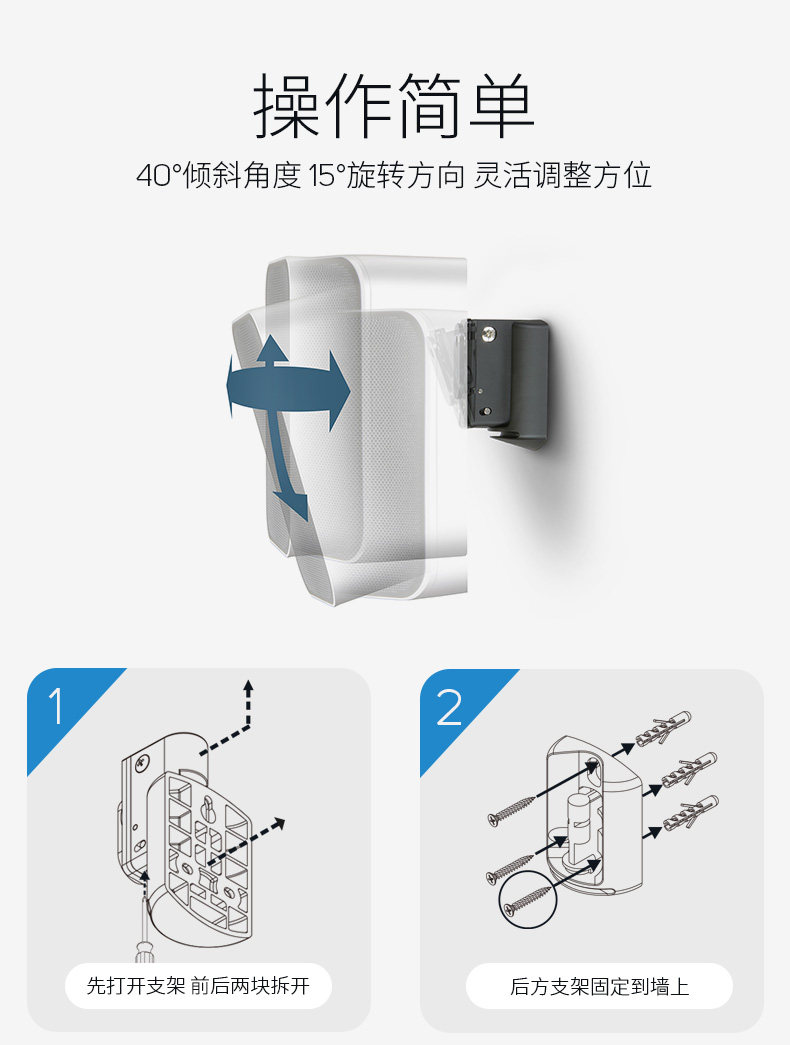 操作简单

40°倾斜角度 15°旋转方向 灵活调整方位

1

先打开支架 前后两块拆开

2

后方支架固定到墙上