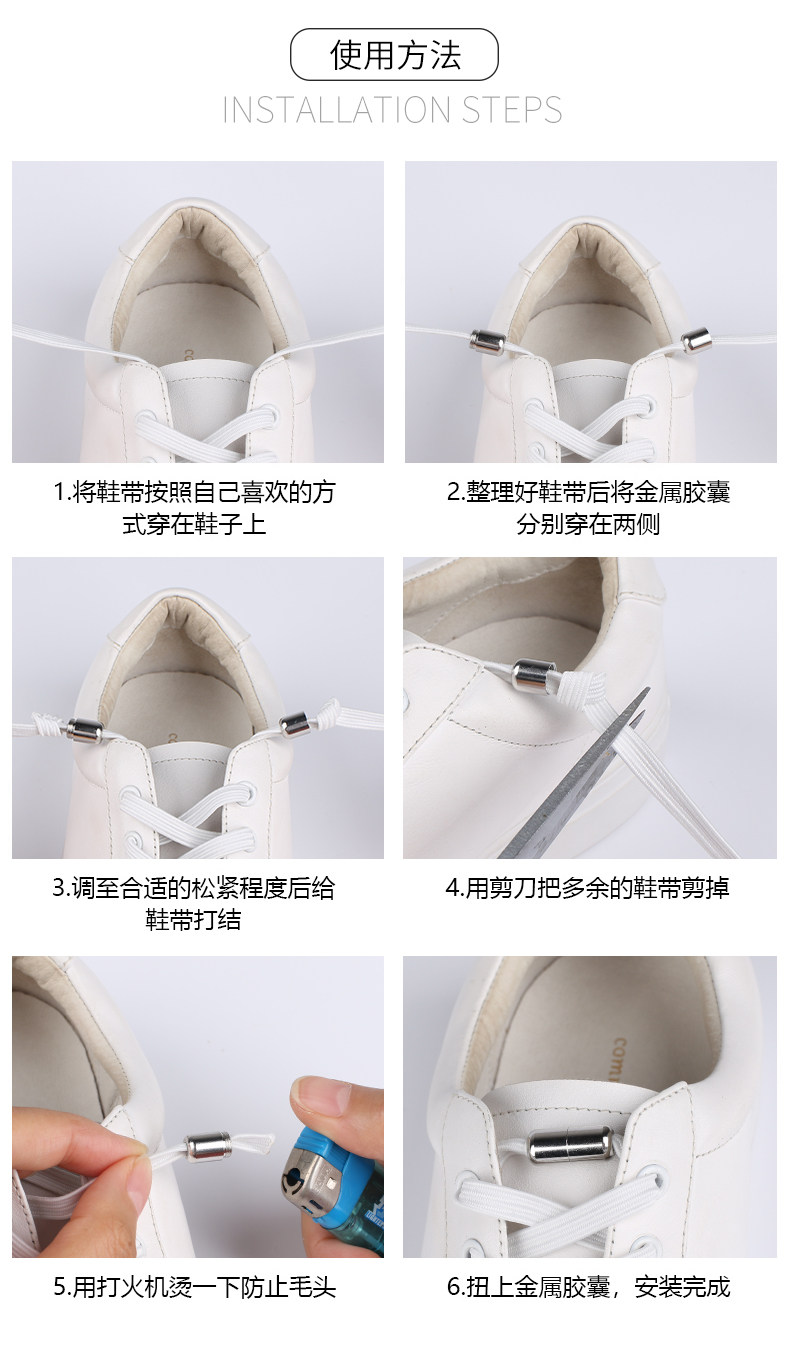 使用方法
INSTALLATION STEPS

1.将鞋带按照自己喜欢的方式穿在鞋子上

2.整理好鞋带后将金属胶囊分别穿在两侧

3.调至合适的松紧程度后给鞋带打结

4.用剪刀把多余的鞋带剪掉

5.用打火机烫一下防止毛头

6.扭上金属胶囊，安装完成