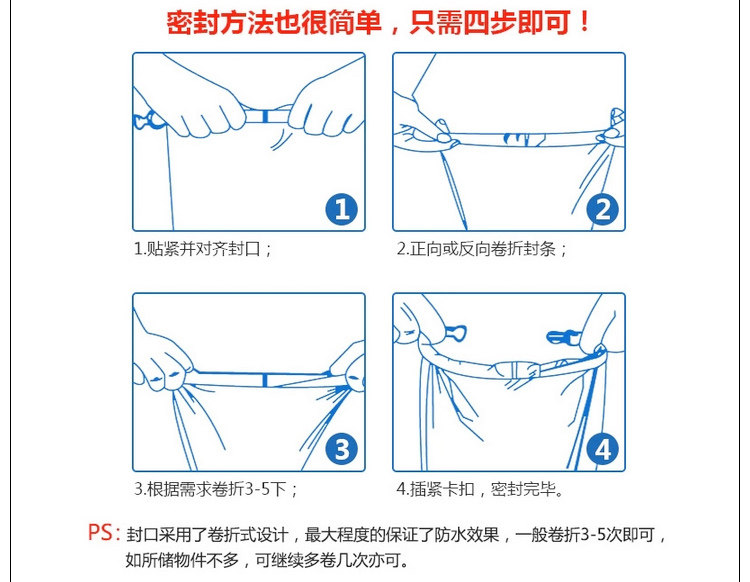 密封方法也很简单，只需四步即可！

1

1.贴紧并对齐封口；

2

2.正向或反向卷折封条；

3

3.根据需求卷折3-5下；

4

4.插紧卡扣，密封完毕。

PS：封口采用了卷折式设计，最大程度的保证了防水效果，一般卷折3-5次即可，如所储物件不多，可继续多卷几次亦可。