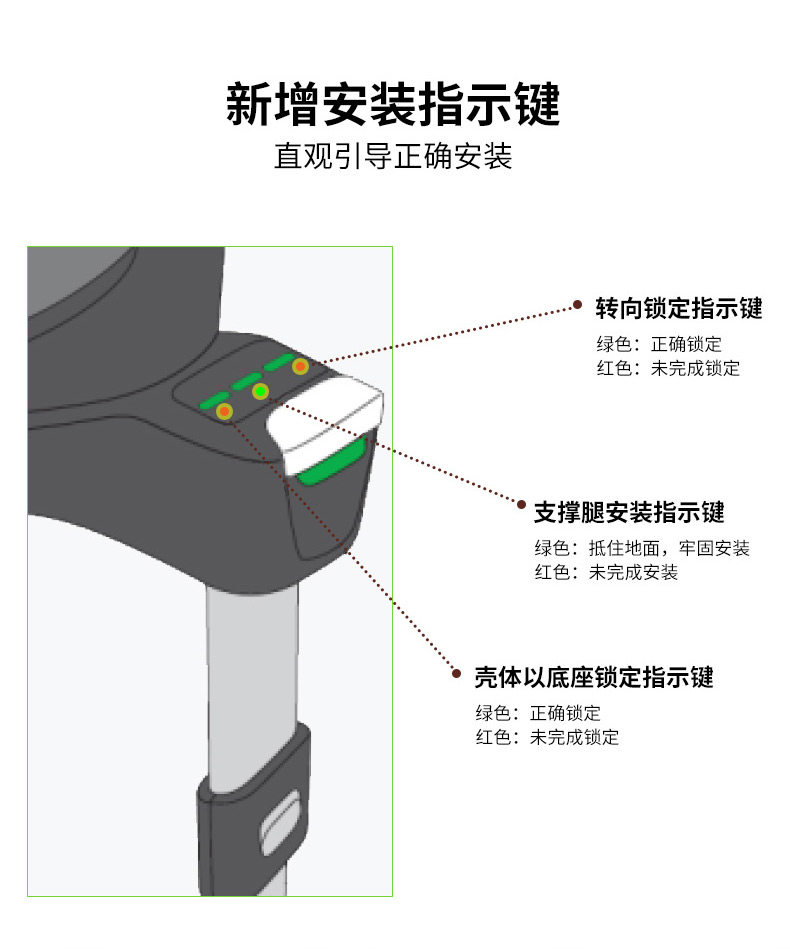 新增安装指示键
直观引导正确安装

转向锁定指示键
绿色：正确锁定
红色：未完成锁定

支撑腿安装指示键
绿色：抵住地面，牢固安装
红色：未完成安装

壳体以底座锁定指示键
绿色：正确锁定
红色：未完成锁定