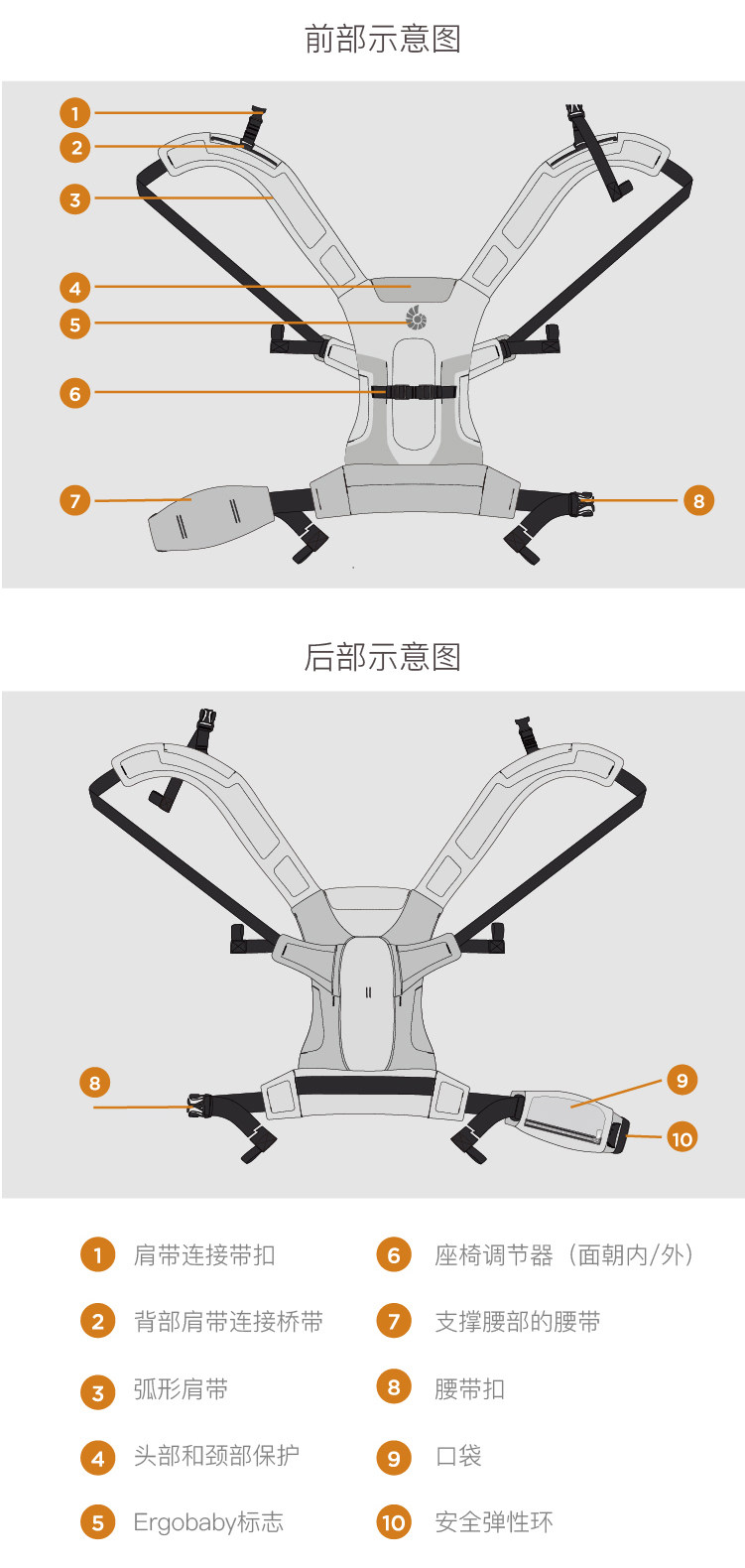 前部示意图

1
2
3
4
5
6
7
8

后部示意图

8
9
10

1 肩带连接带扣
2 背部肩带连接桥带
3 弧形肩带
4 头部和颈部保护
5 Ergobaby标志

6 座椅调节器（面朝内/外）
7 支撑腰部的腰带
8 腰带扣
9 口袋
10 安全弹性环