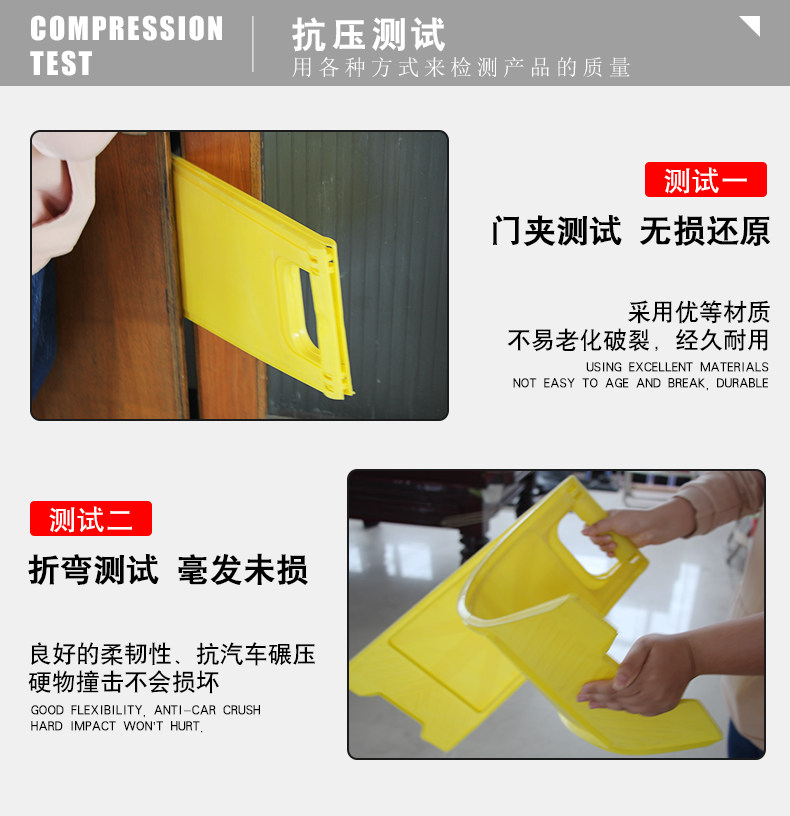 COMPRESSION TEST

抗压测试
用各种方式来检测产品的质量

测试一

门夹测试 无损还原

采用优等材质
不易老化破裂，经久耐用
USING EXCELLENT MATERIALS
NOT EASY TO AGE AND BREAK, DURABLE

测试二

折弯测试 毫发未损

良好的柔韧性、抗汽车碾压
硬物撞击不会损坏
GOOD FLEXIBILITY, ANTI-CAR CRUSH
HARD IMPACT WON'T HURT.