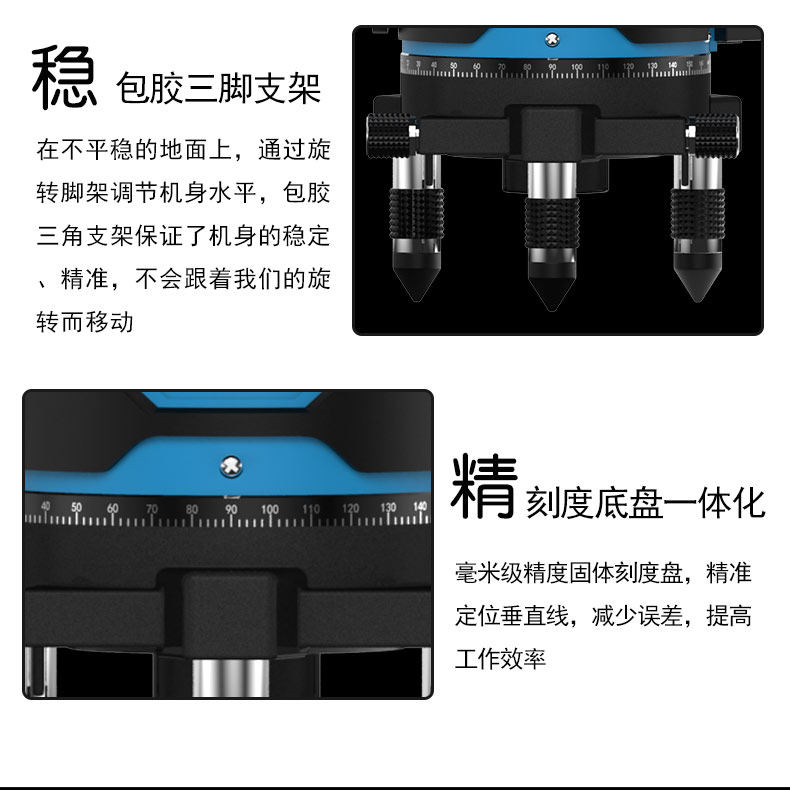 稳 包胶三脚支架

在不平稳的地面上，通过旋转脚架调节机身水平，包胶三角支架保证了机身的稳定、精准，不会跟着我们的旋转而移动

40 50 60 70 80 90 100 110 120 130 140

40 50 60 70 80 90 100 110 120 130 140

精 刻度底盘一体化

毫米级精度固体刻度盘，精准定位垂直线，减少误差，提高工作效率