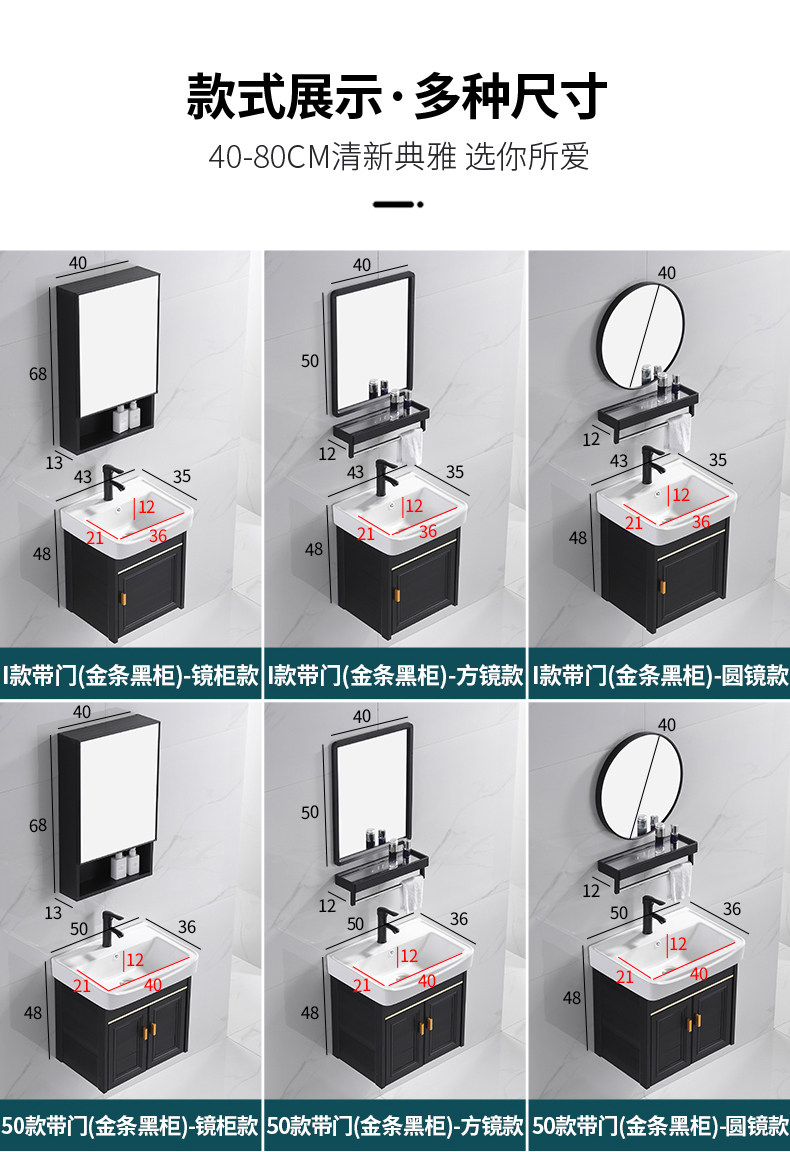 款式展示·多种尺寸

40-80CM清新典雅 选你所爱

40
68
13
43
35
12
21
36
48

I款带门(金条黑柜)-镜柜款

40
50
12
43
35
12
21
36
48

I款带门(金条黑柜)-方镜款

40
12
43
35
12
21
36
48

I款带门(金条黑柜)-圆镜款

40
68
13
50
36
12
21
40
48

50款带门(金条黑柜)-镜柜款

40
50
12
50
36
12
21
40
48

50款带门(金条黑柜)-方镜款

40
12
50
36
12
21
40
48

50款带门(金条黑柜)-圆镜款