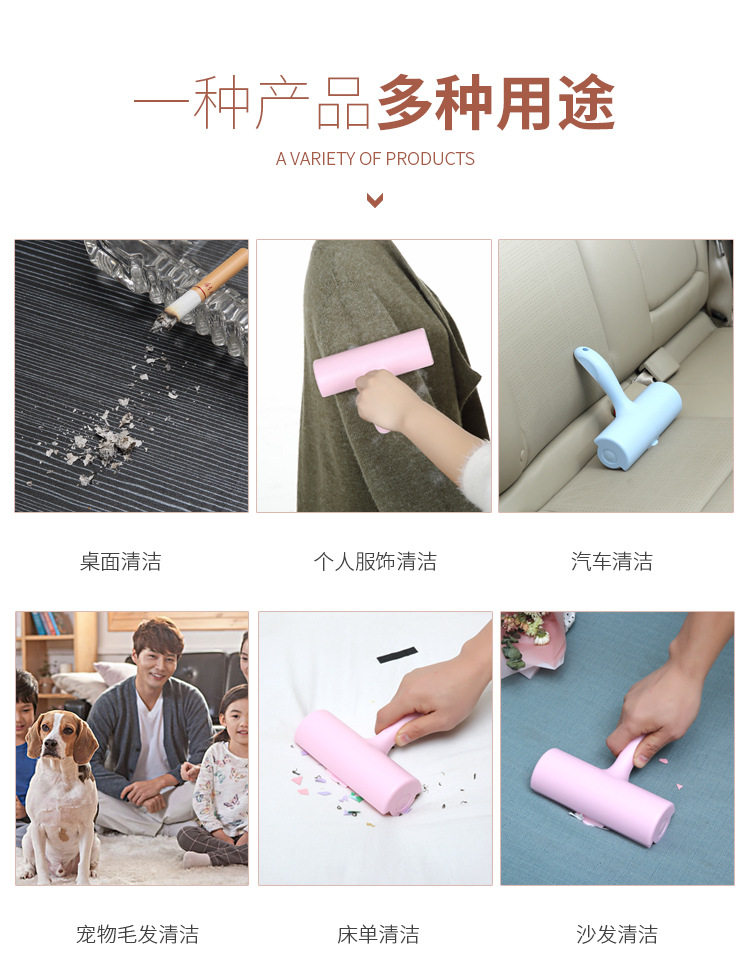 一种产品多种用途

A VARIETY OF PRODUCTS

桌面清洁

个人服饰清洁

汽车清洁

宠物毛发清洁

床单清洁

沙发清洁