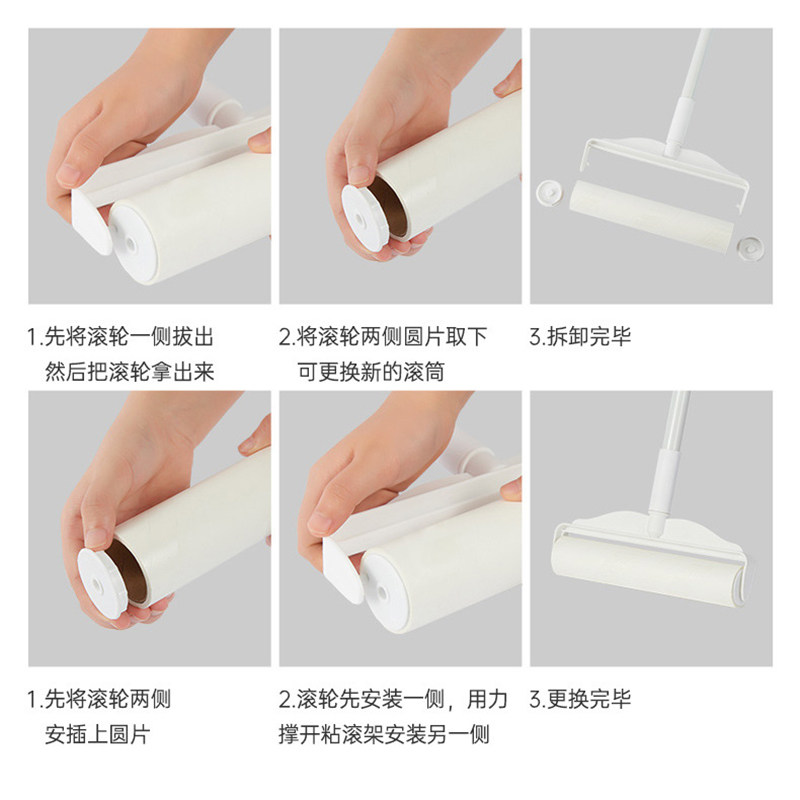 1.先将滚轮一侧拔出
然后把滚轮拿出来

2.将滚轮两侧圆片取下
可更换新的滚筒

3.拆卸完毕

1.先将滚轮两侧
安插上圆片

2.滚轮先安装一侧，用力
撑开粘滚架安装另一侧

3.更换完毕