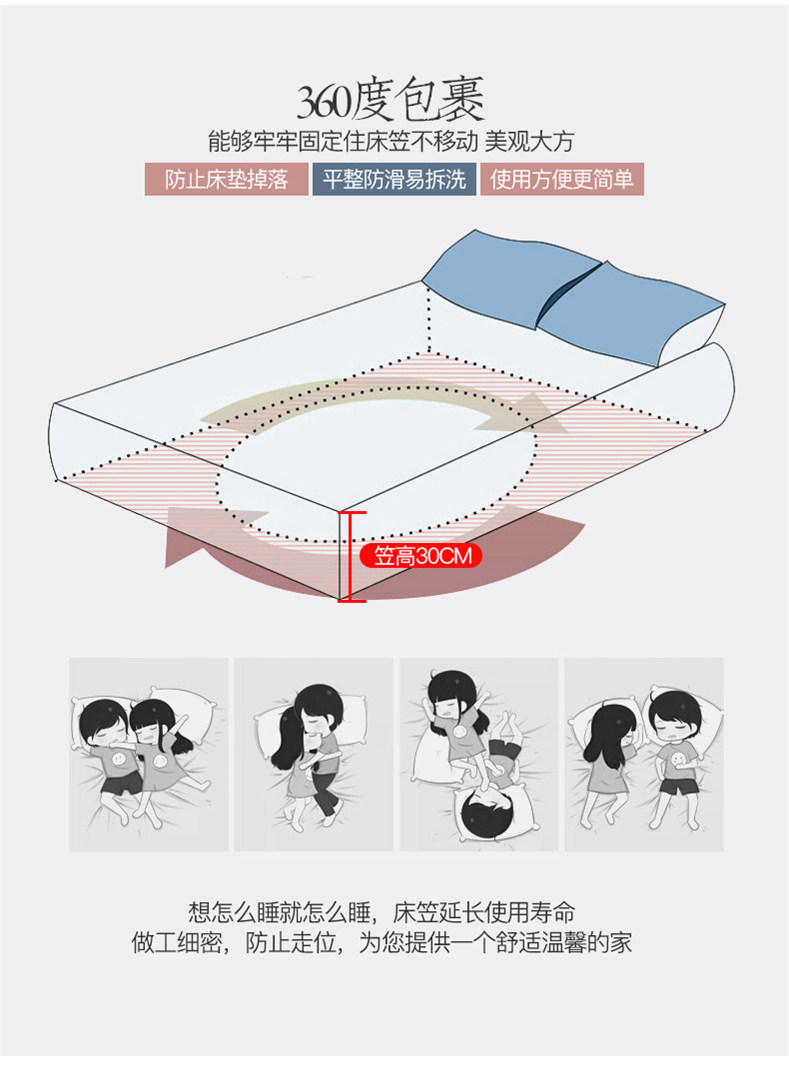 360度包裹
能够牢牢固定住床笠不移动 美观大方

防止床垫掉落 平整防滑易拆洗 使用方便更简单

笠高30CM

想怎么睡就怎么睡，床笠延长使用寿命
做工细密，防止走位，为您提供一个舒适温馨的家