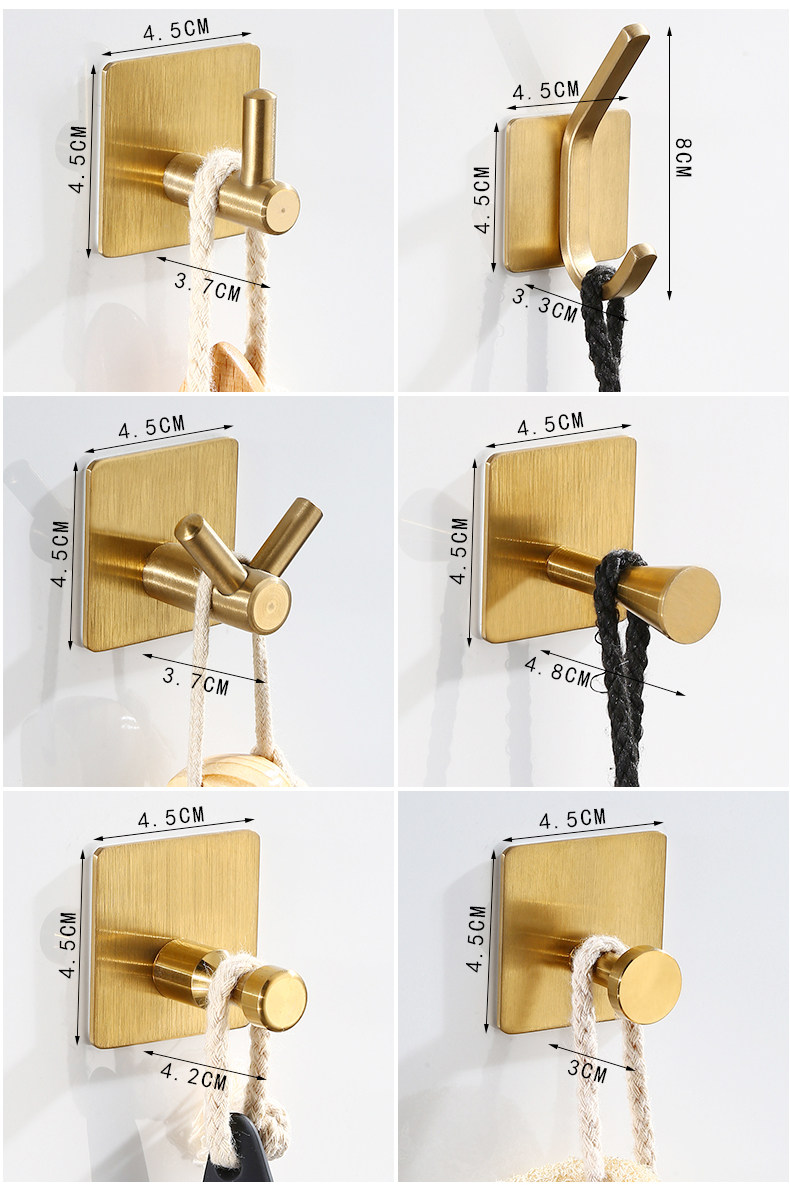 4.5CM
4.5CM
3.7CM

4.5CM
4.5CM
8CM
3.3CM

4.5CM
4.5CM
3.7CM

4.5CM
4.5CM
4.8CM

4.5CM
4.5CM
4.2CM

4.5CM
4.5CM
3CM