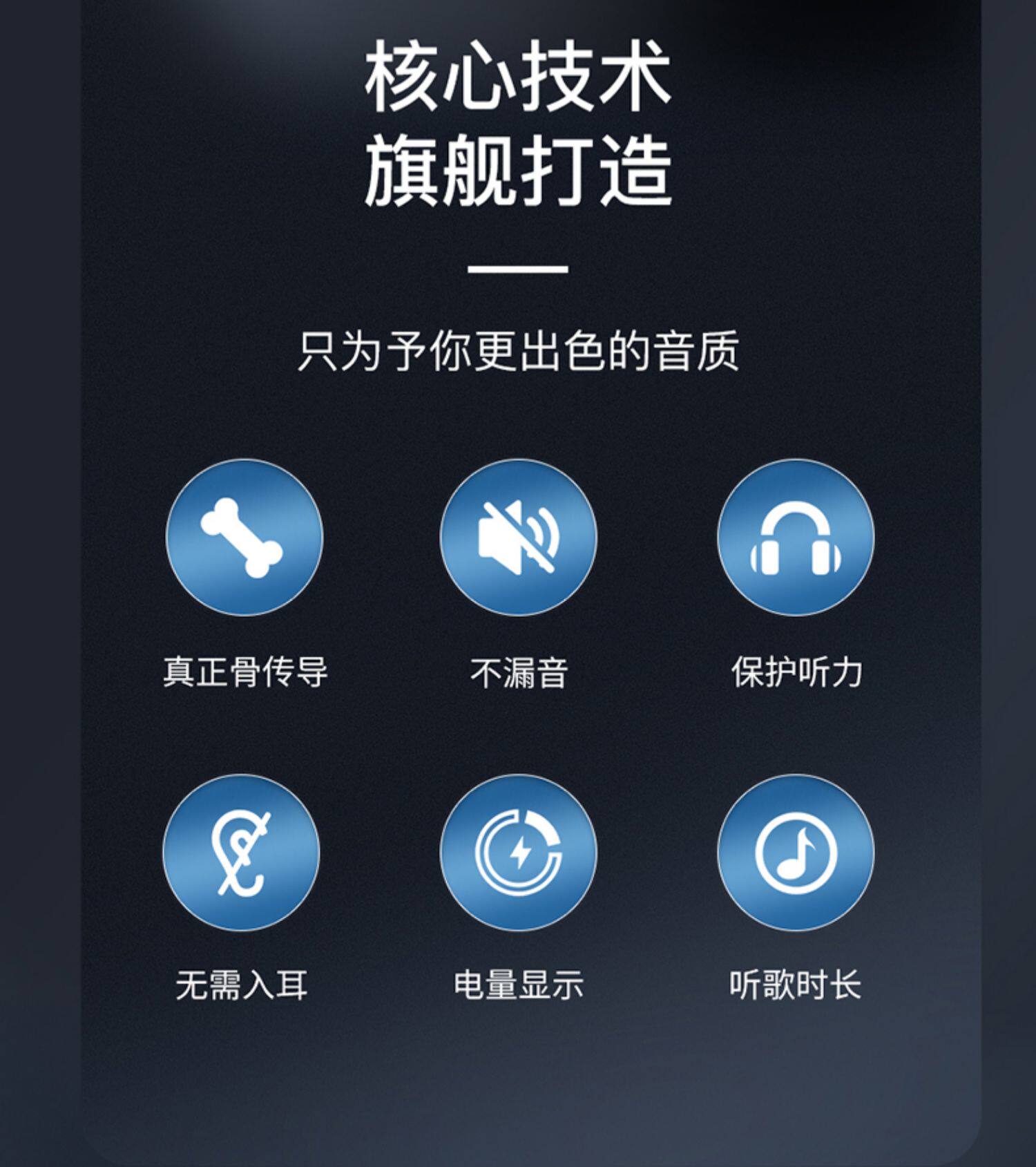 核心技术
旗舰打造

只为予你更出色的音质

真正骨传导

不漏音

保护听力

无需入耳

电量显示

听歌时长