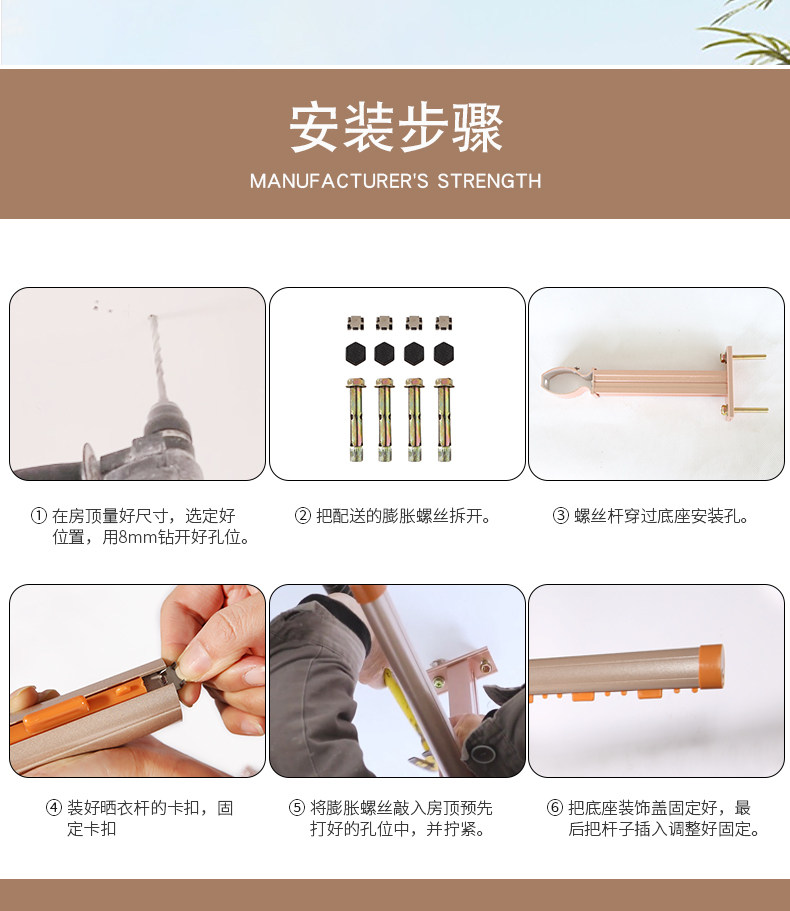 安装步骤

MANUFACTURER'S STRENGTH

① 在房顶量好尺寸，选定好位置，用8mm钻开好孔位。

② 把配送的膨胀螺丝拆开。

③ 螺丝杆穿过底座安装孔。

④ 装好晒衣杆的卡扣，固定卡扣

⑤ 将膨胀螺丝敲入房顶预先打好的孔位中，并拧紧。

⑥ 把底座装饰盖固定好，最后把杆子插入调整好固定。