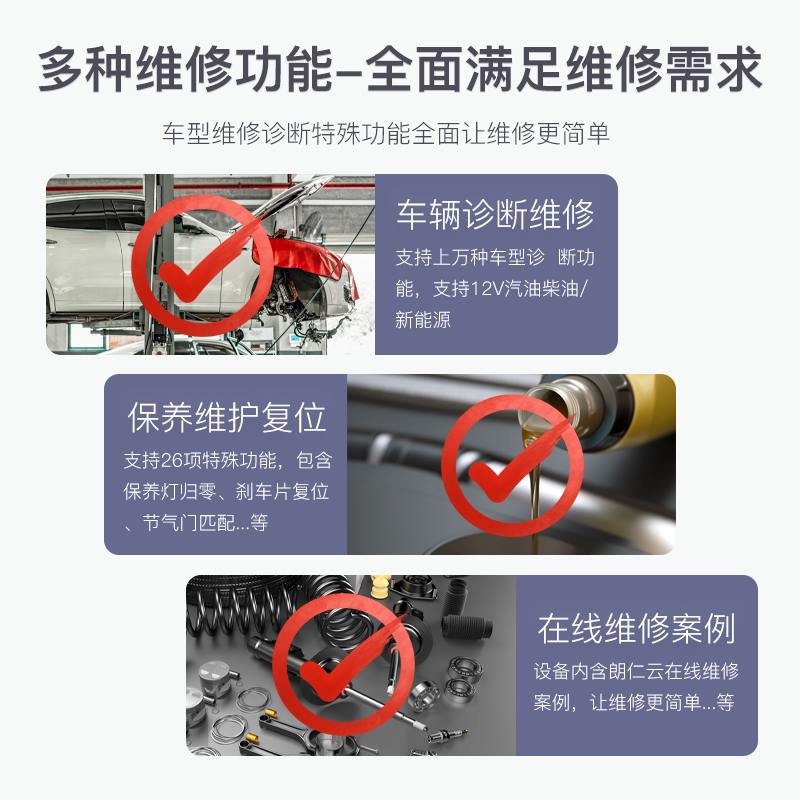 多种维修功能–全面满足维修需求

车型维修诊断特殊功能全面让维修更简单

车辆诊断维修

支持上万种车型诊 断功能，支持12V汽油柴油/新能源

保养维护复位

支持26项特殊功能，包含保养灯归零、刹车片复位、节气门匹配...等

在线维修案例

设备内含朗仁云在线维修案例，让维修更简单...等