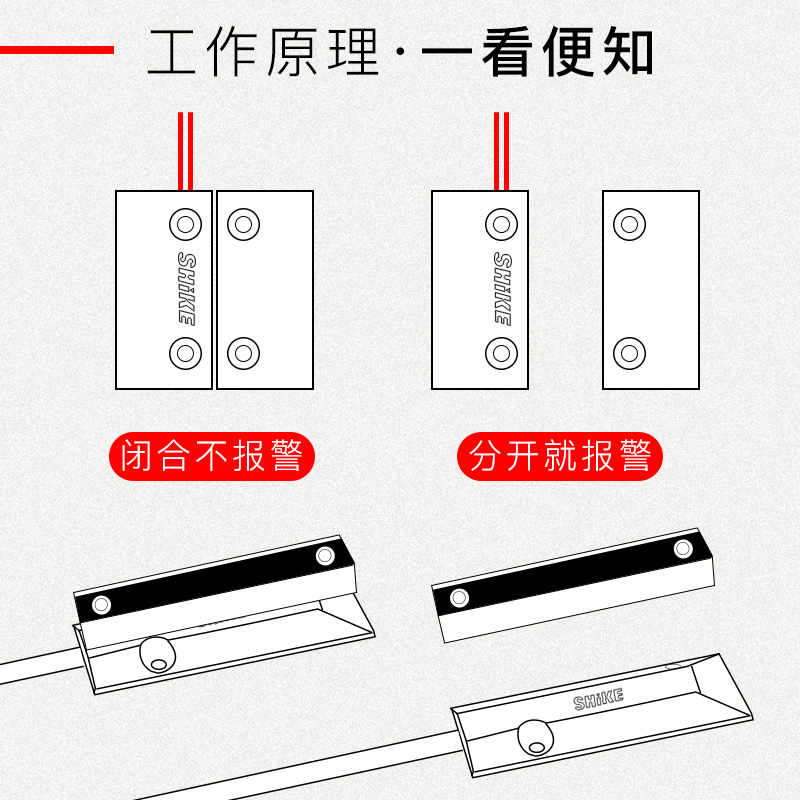 工作原理·一看便知

SHiKE

SHiKE

闭合不报警

分开就报警

SHiKE