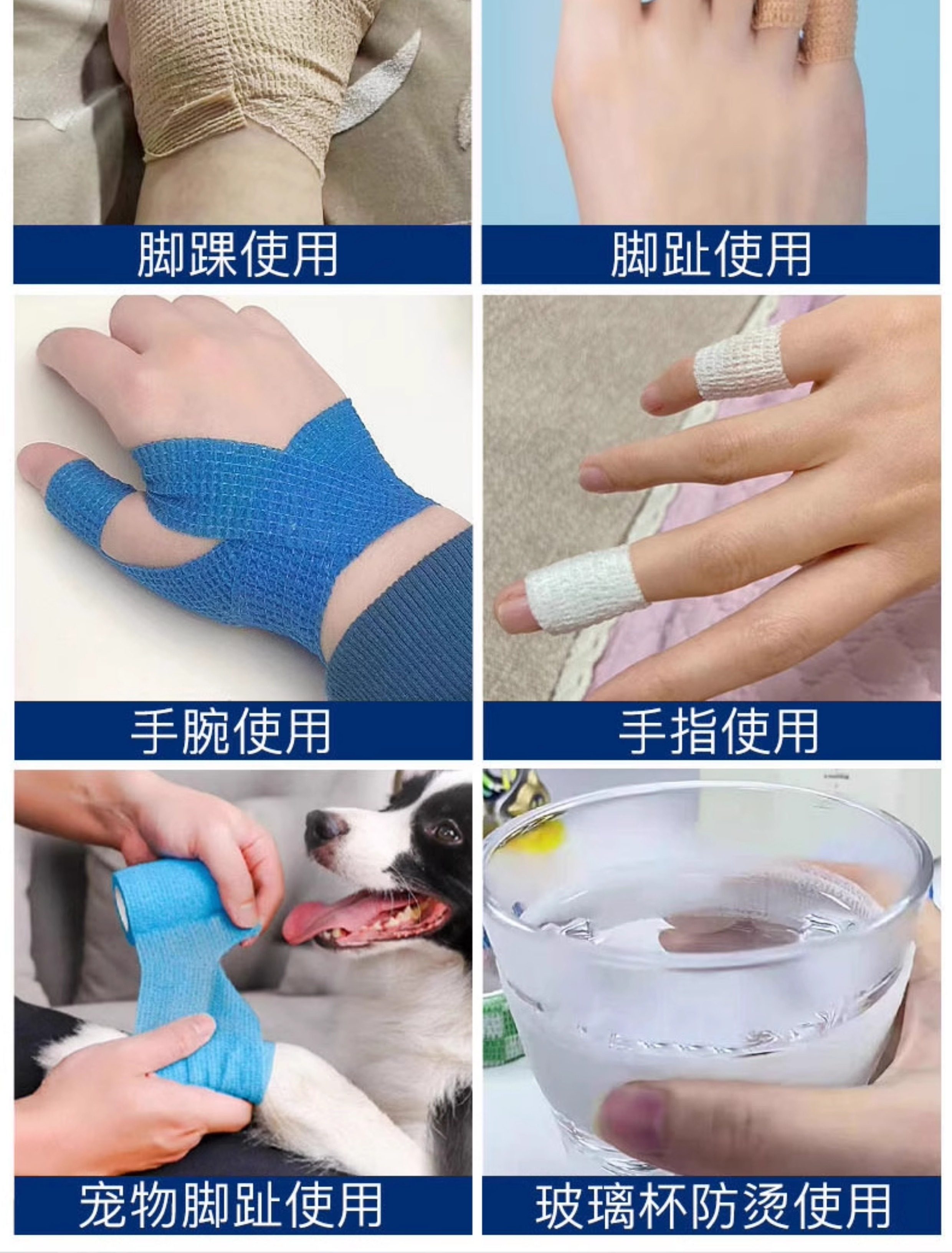 脚踝使用

脚趾使用

手腕使用

手指使用

宠物脚趾使用

玻璃杯防烫使用