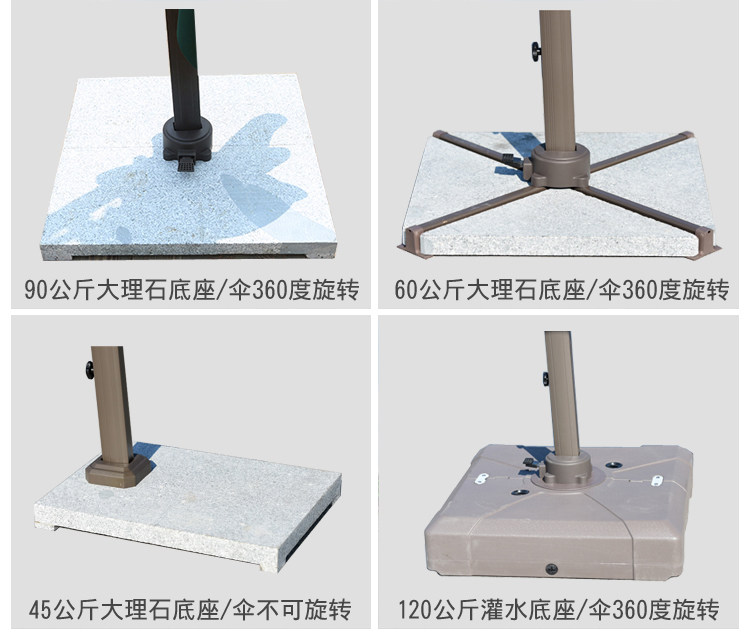 90公斤大理石底座/伞360度旋转

60公斤大理石底座/伞360度旋转

45公斤大理石底座/伞不可旋转

120公斤灌水底座/伞360度旋转