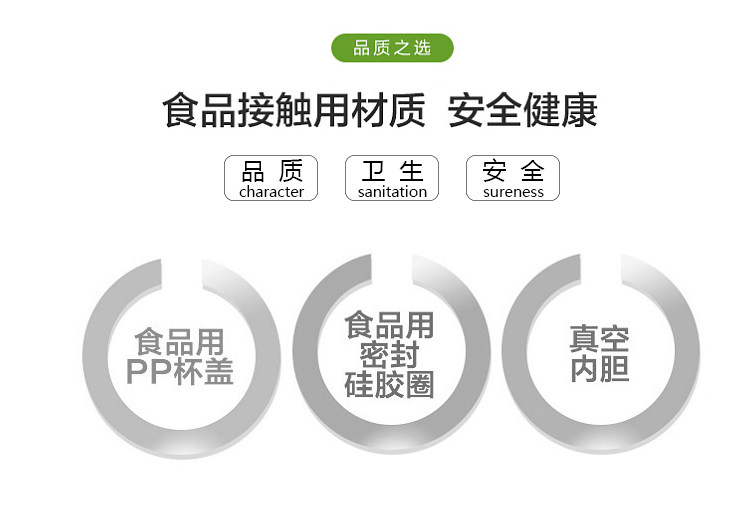 品质之选

食品接触用材质 安全健康

品质
character

卫生
sanitation

安全
sureness

食品用
PP杯盖

食品用
密封
硅胶圈

真空
内胆