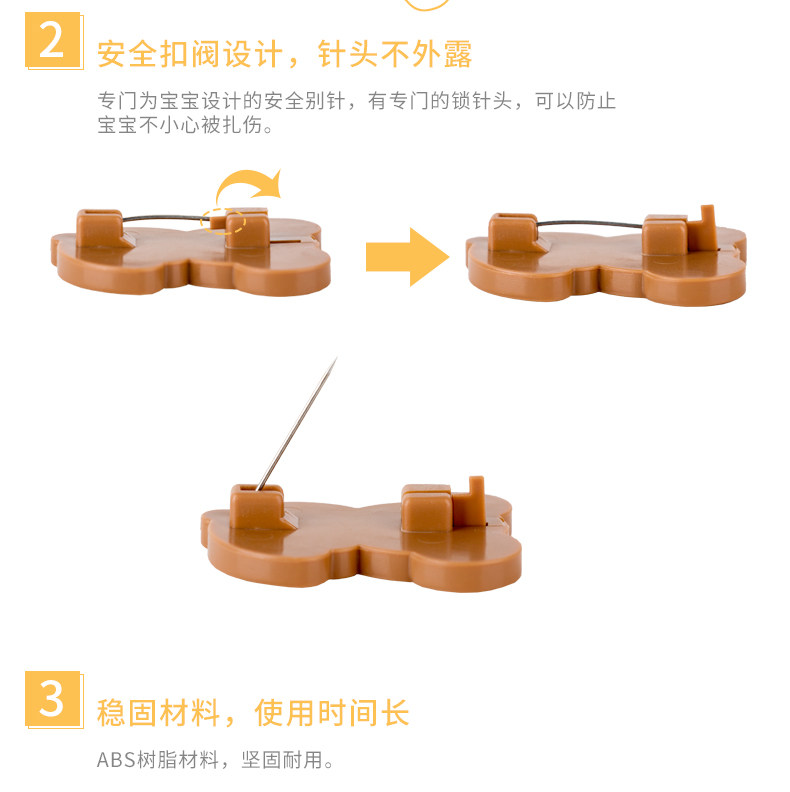 2
安全扣阀设计，针头不外露

专门为宝宝设计的安全别针，有专门的锁针头，可以防止宝宝不小心被扎伤。

3
稳固材料，使用时间长

ABS树脂材料，坚固耐用。