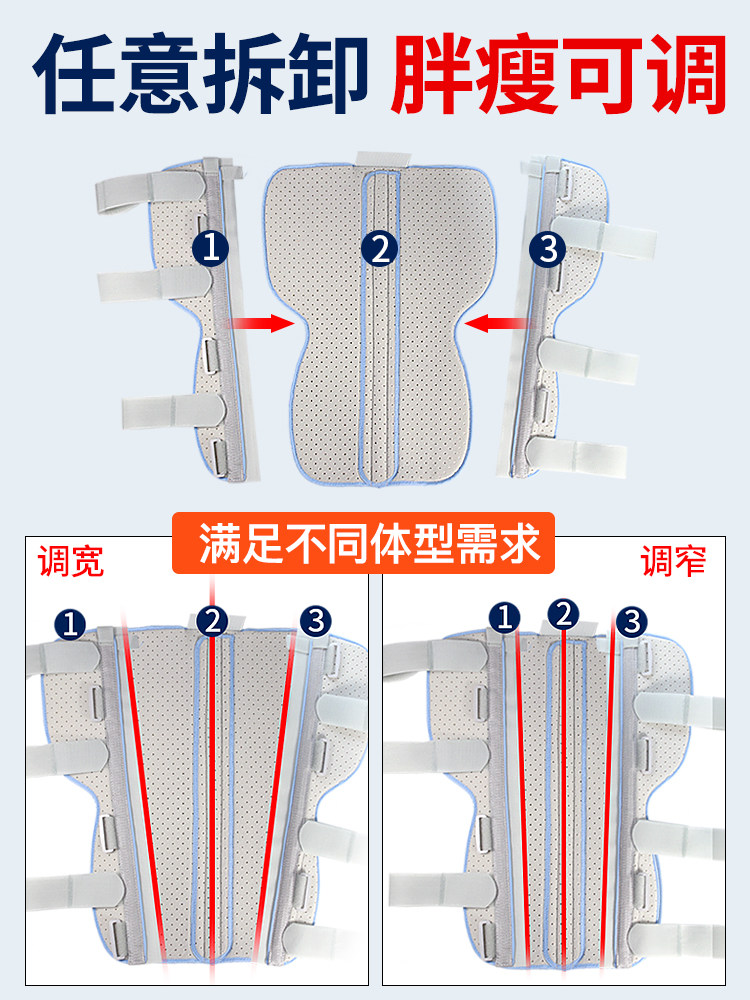 任意拆卸 胖瘦可调

1
2
3

满足不同体型需求

调宽

1
2
3

调窄

1
2
3