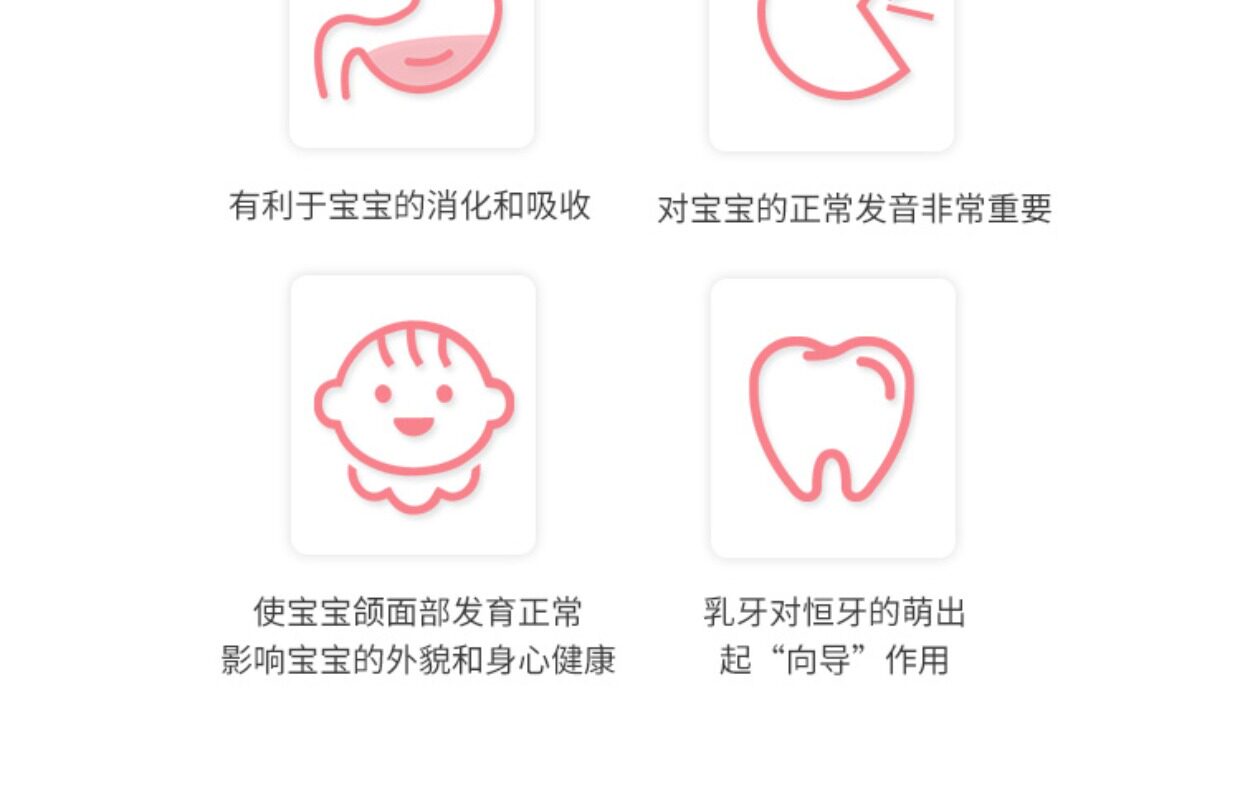 有利于宝宝的消化和吸收

对宝宝的正常发音非常重要

使宝宝颌面部发育正常
影响宝宝的外貌和身心健康

乳牙对恒牙的萌出
起“向导”作用