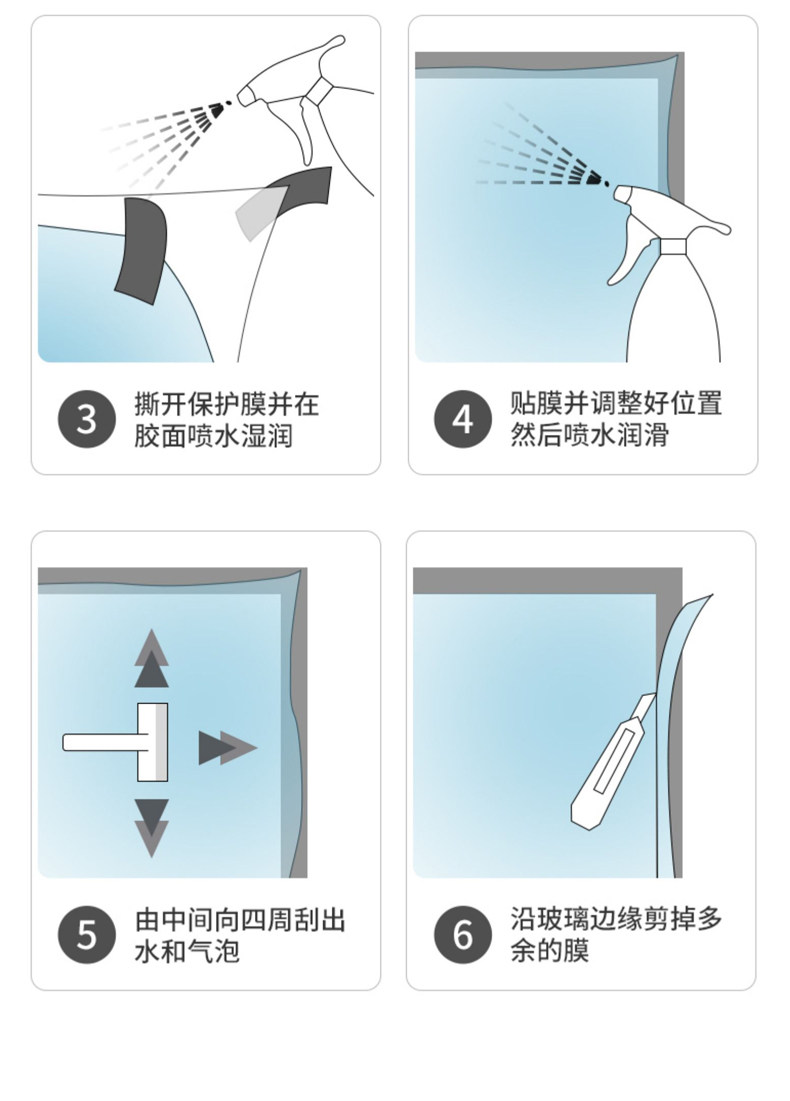 3 撕开保护膜并在胶面喷水湿润

4 贴膜并调整好位置然后喷水润滑

5 由中间向四周刮出水和气泡

6 沿玻璃边缘剪掉多余的膜