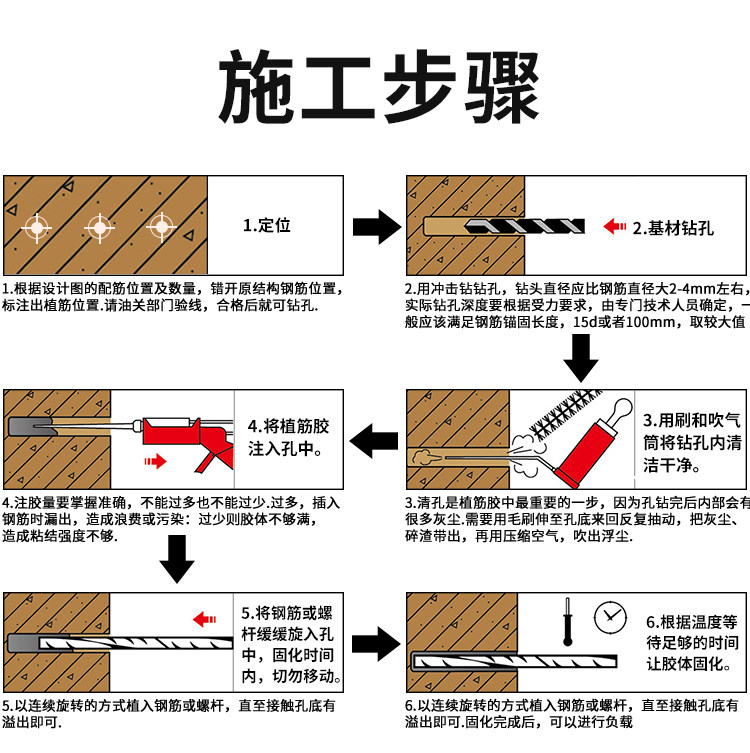 施工步骤

1.定位

1.根据设计图的配筋位置及数量，错开原结构钢筋位置，标注出植筋位置.请油关部门验线，合格后就可钻孔.

2.基材钻孔

2.用冲击钻钻孔，钻头直径应比钢筋直径大2-4mm左右，实际钻孔深度要根据受力要求，由专门技术人员确定，一般应该满足钢筋锚固长度，15d或者100mm，取较大值

3.用刷和吹气筒将钻孔内清洁干净。

3.清孔是植筋胶中最重要的一步，因为孔钻完后内部会有很多灰尘.需要用毛刷伸至孔底来回反复抽动，把灰尘、碎渣带出，再用压缩空气，吹出浮尘.

4.将植筋胶注入孔中。

4.注胶量要掌握准确，不能过多也不能过少.过多，插入钢筋时漏出，造成浪费或污染：过少则胶体不够满，造成粘结强度不够.

5.将钢筋或螺杆缓缓旋入孔中，固化时间内，切勿移动。

5.以连续旋转的方式植入钢筋或螺杆，直至接触孔底有溢出即可.

6.根据温度等待足够的时间让胶体固化。

6.以连续旋转的方式植入钢筋或螺杆，直至接触孔底有溢出即可.固化完成后，可以进行负载