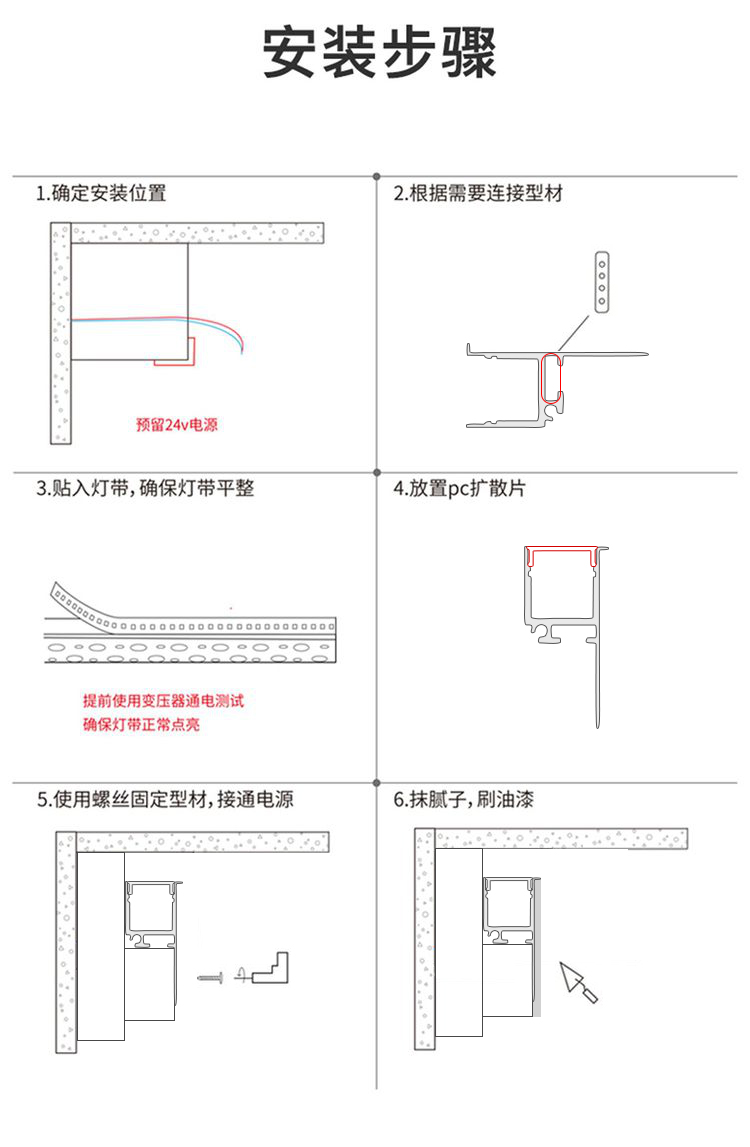 安装步骤

1.确定安装位置

预留24v电源

2.根据需要连接型材

3.贴入灯带，确保灯带平整

提前使用变压器通电测试
确保灯带正常点亮

4.放置pc扩散片

5.使用螺丝固定型材，接通电源

6.抹腻子，刷油漆