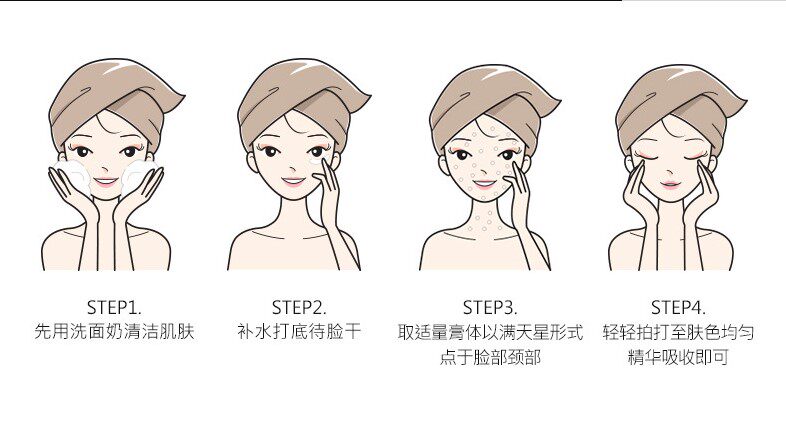 STEP1.
先用洗面奶清洁肌肤

STEP2.
补水打底待脸干

STEP3.
取适量膏体以满天星形式点于脸部颈部

STEP4.
轻轻拍打至肤色均匀精华吸收即可