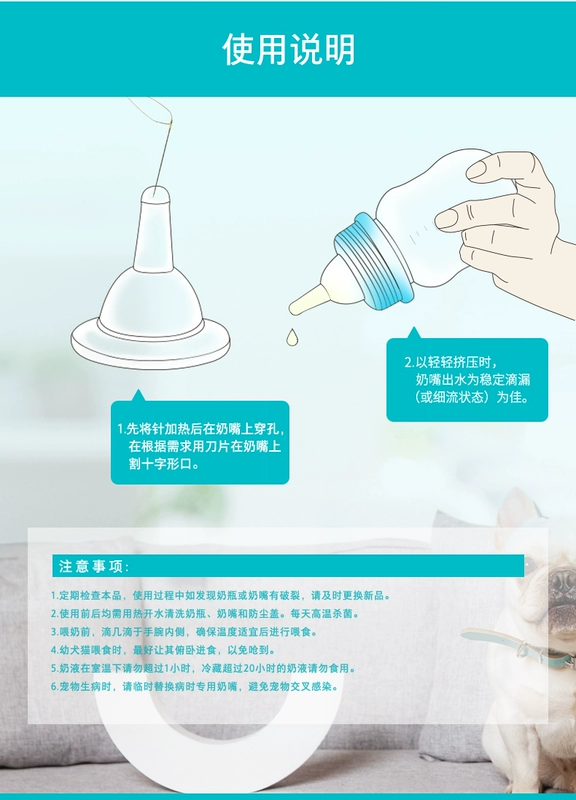 使用说明

1.先将针加热后在奶嘴上穿孔，在根据需求用刀片在奶嘴上割十字形口。

2.以轻轻挤压时，奶嘴出水为稳定滴漏（或细流状态）为佳。

注意事项：

1.定期检查本品，使用过程中如发现奶瓶或奶嘴有破裂，请及时更换新品。
2.使用前后均需用热开水清洗奶瓶、奶嘴和防尘盖。每天高温杀菌。
3.喂奶前，滴几滴于手腕内侧，确保温度适宜后进行喂食。
4.幼犬猫喂食时，最好让其俯卧进食，以免呛到。
5.奶液在室温下请勿超过1小时，冷藏超过20小时的奶液请勿食用。
6.宠物生病时，请临时替换病时专用奶嘴，避免宠物交叉感染。