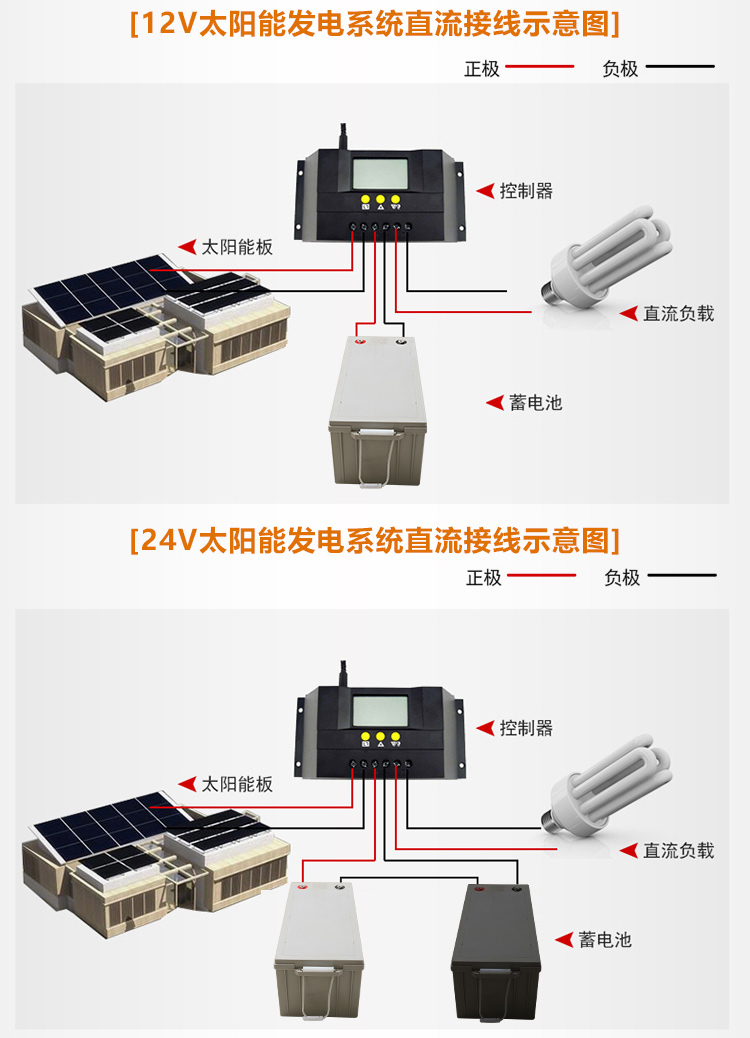 [12V太阳能发电系统直流接线示意图]

正极 负极

控制器

太阳能板

直流负载

蓄电池

[24V太阳能发电系统直流接线示意图]

正极 负极

控制器

太阳能板

直流负载

蓄电池