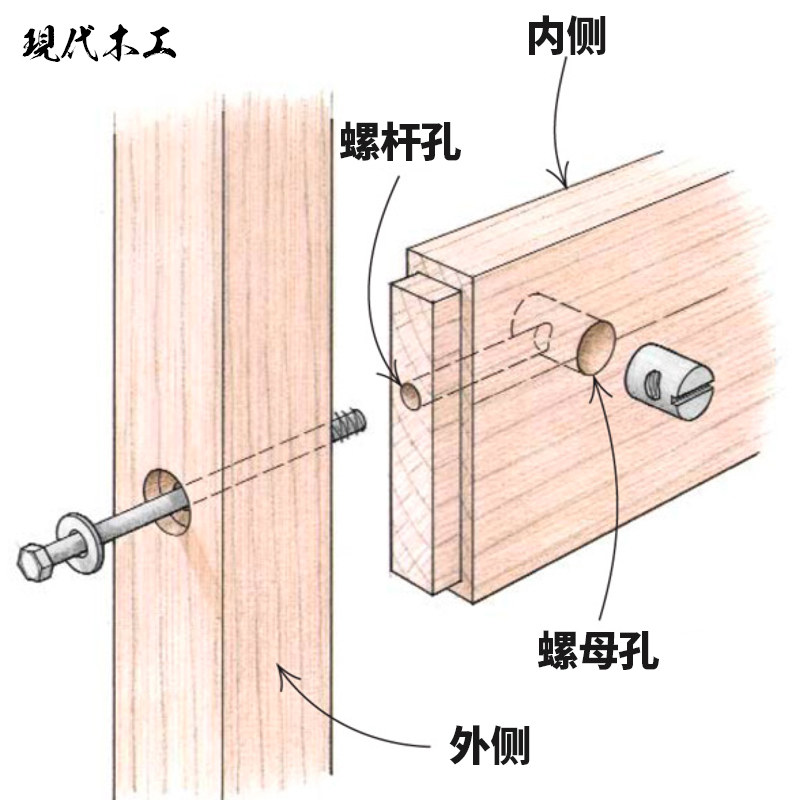 現代木工

内侧

螺杆孔

螺母孔

外侧