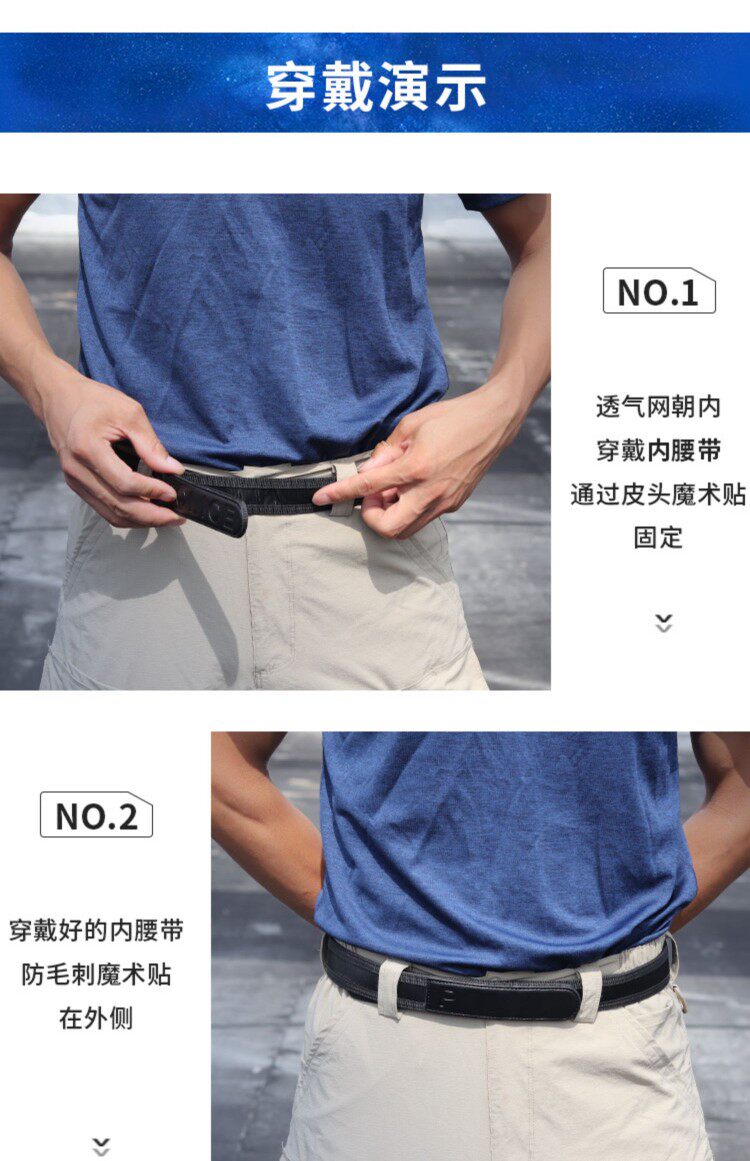 穿戴演示

NO.1

透气网朝内
穿戴内腰带
通过皮头魔术贴
固定

NO.2

穿戴好的内腰带
防毛刺魔术贴
在外侧