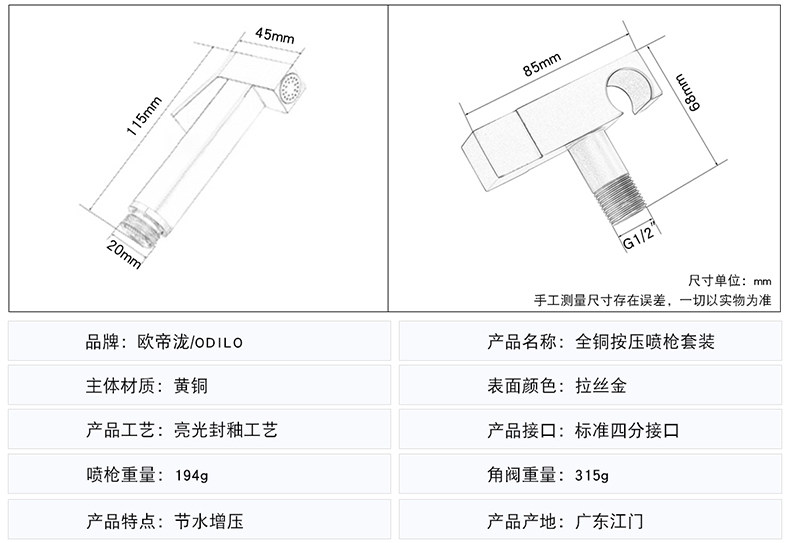 45mm
115mm
20mm

85mm
68mm
G1/2"

尺寸单位：mm
手工测量尺寸存在误差，一切以实物为准

| 品牌：欧帝泷/ODILO | 产品名称：全铜按压喷枪套装 |
|---|---|
| 主体材质：黄铜 | 表面颜色：拉丝金 |
| 产品工艺：亮光封釉工艺 | 产品接口：标准四分接口 |
| 喷枪重量：194g | 角阀重量：315g |
| 产品特点：节水增压 | 产品产地：广东江门 |