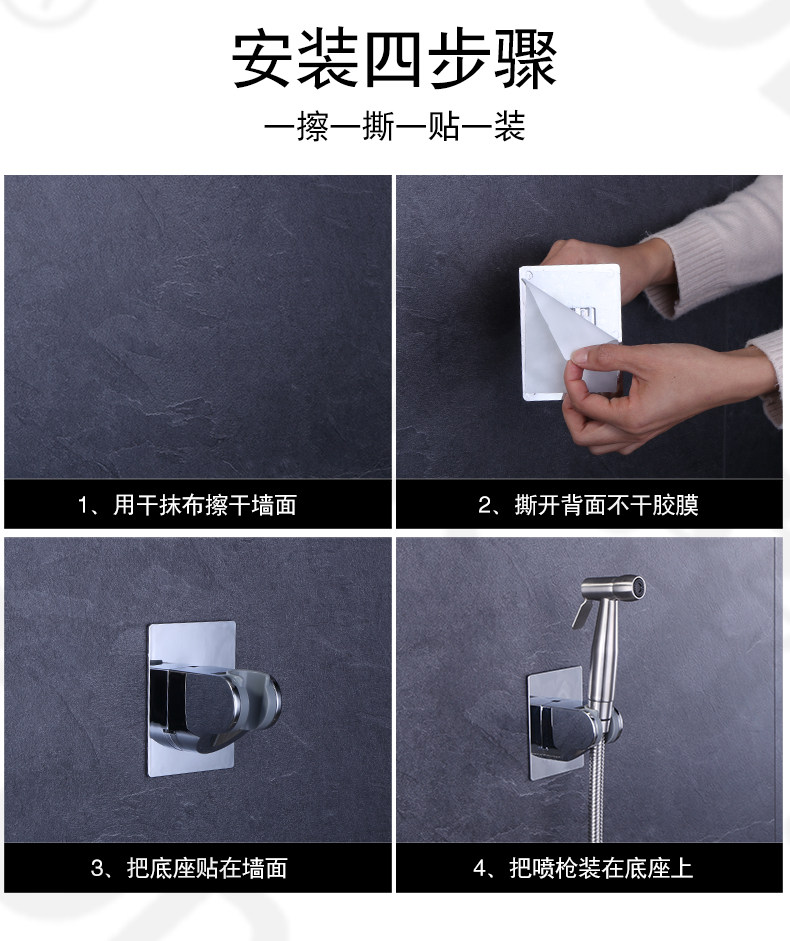 安装四步骤

一擦一撕一贴一装

1、用干抹布擦干墙面

2、撕开背面不干胶膜

3、把底座贴在墙面

4、把喷枪装在底座上